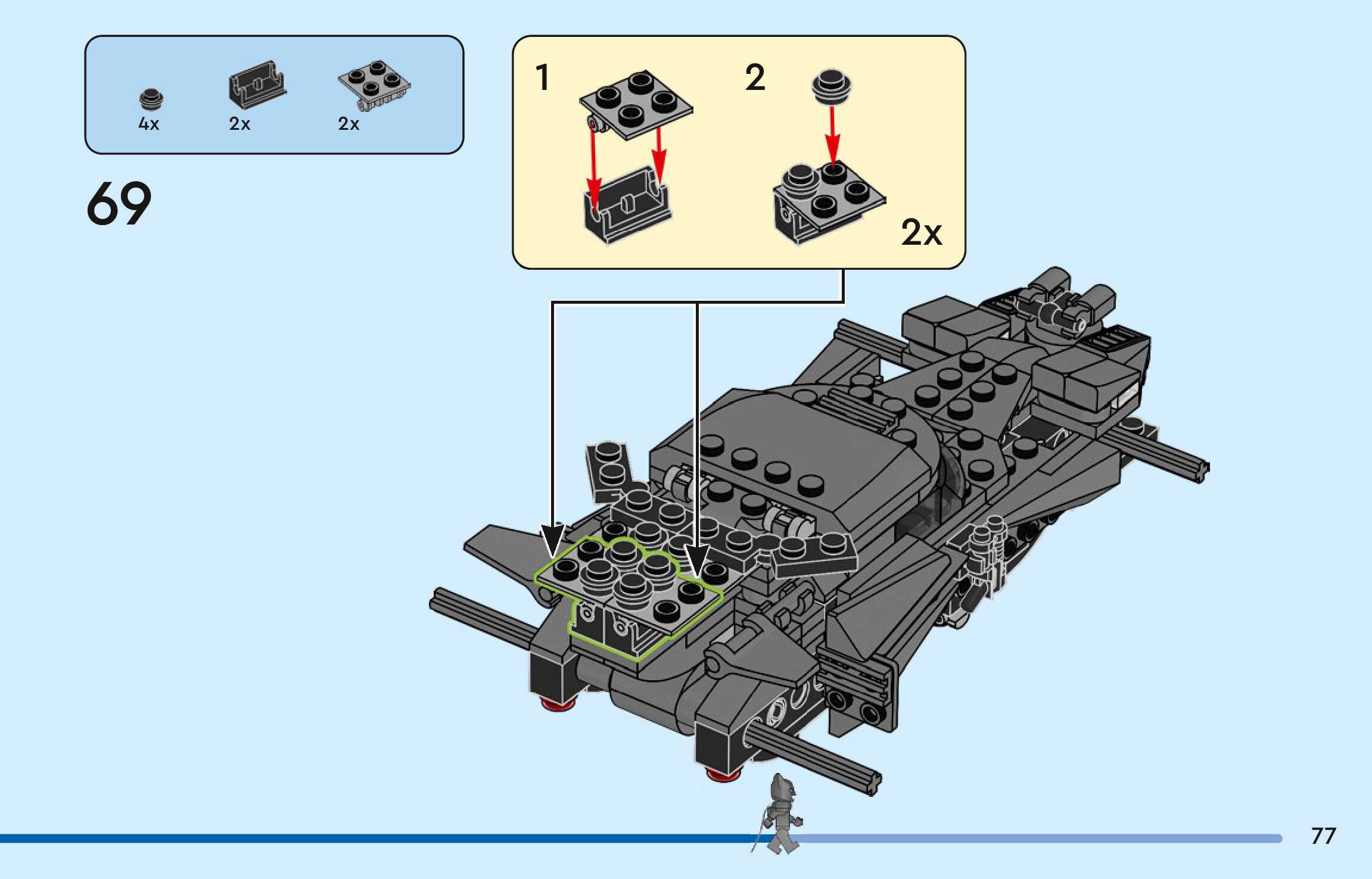 4x 2x 2x

69

1

2

2x

77