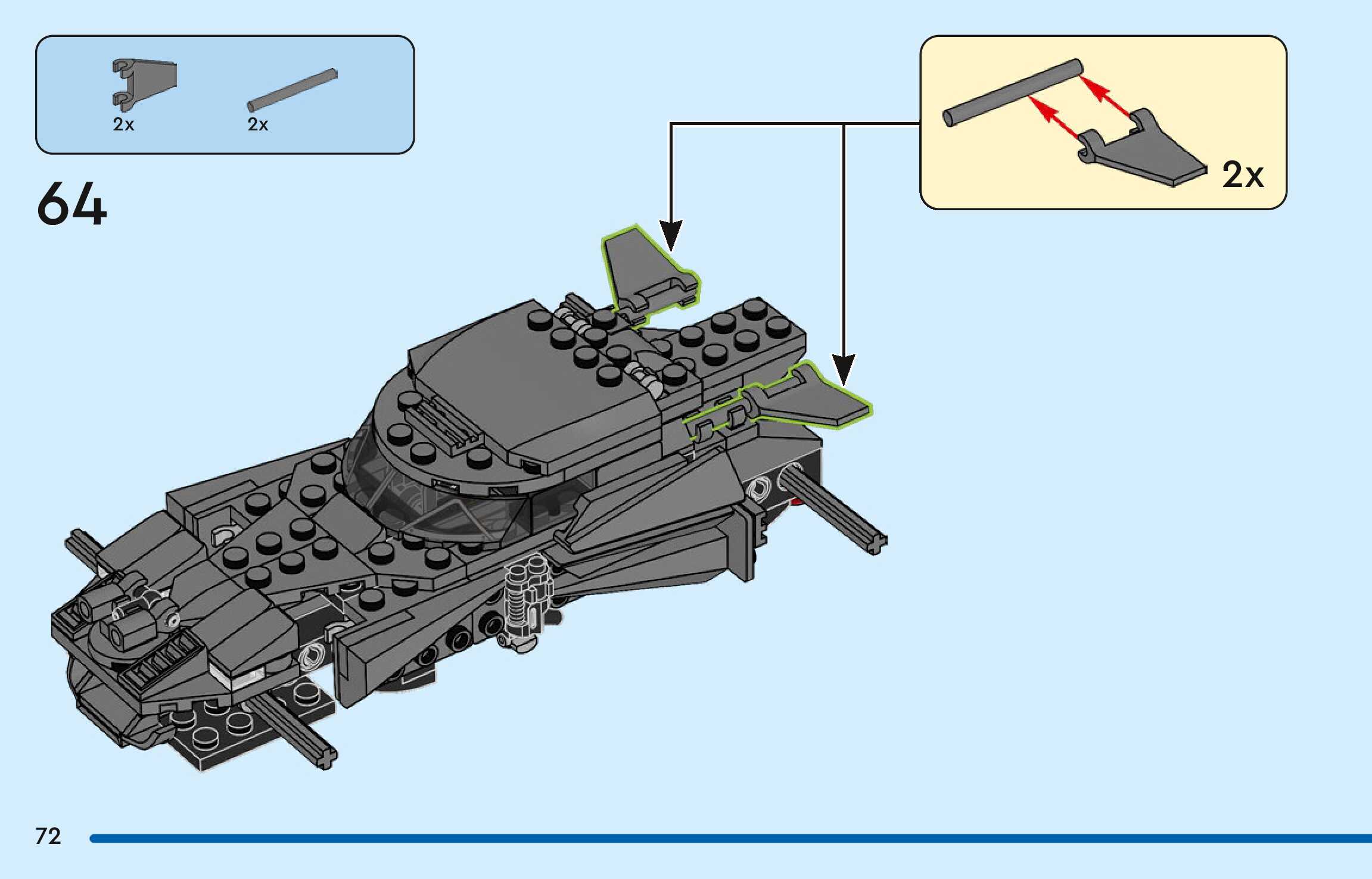 2x 2x

64

2x

72