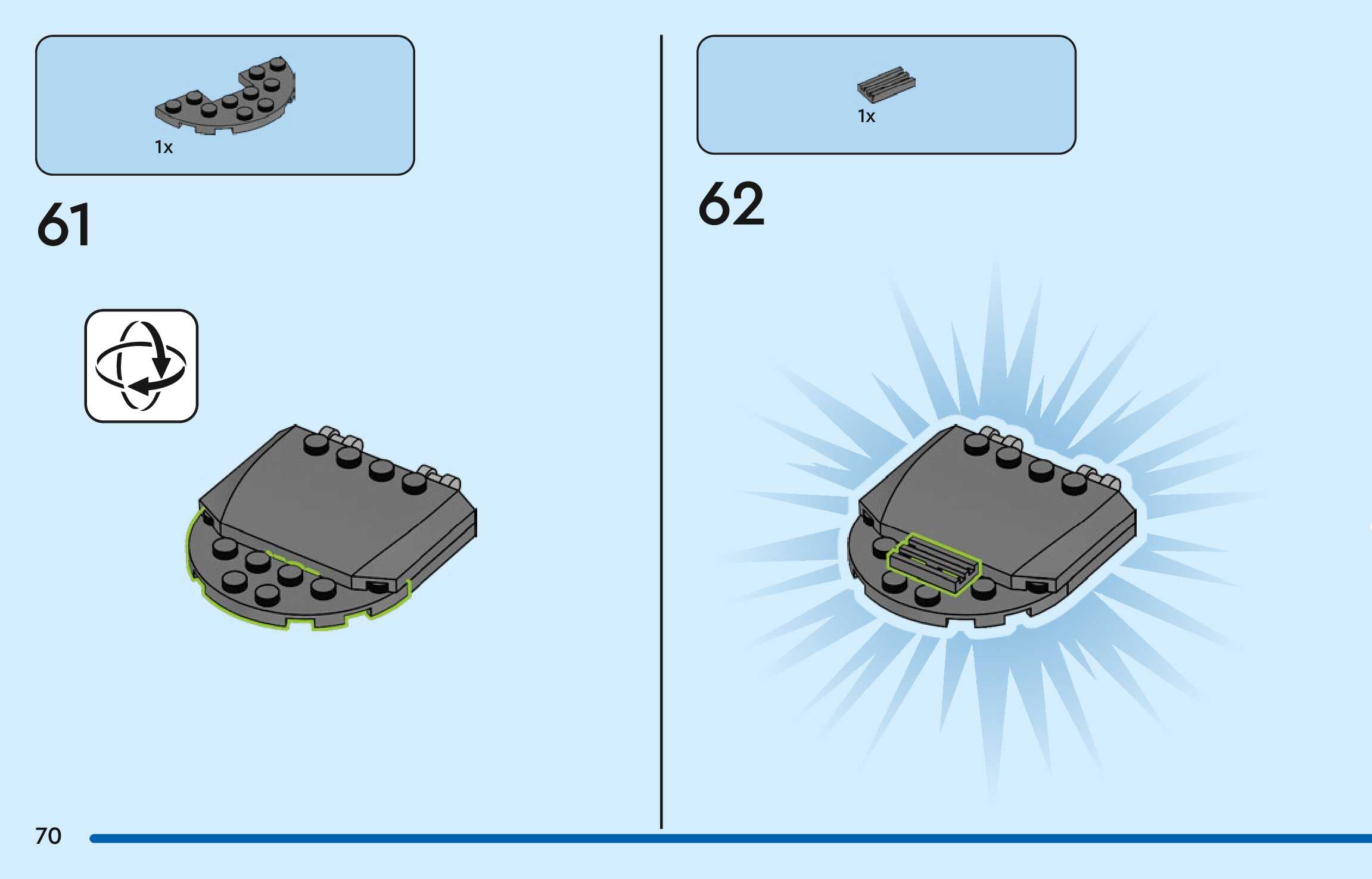 1x

61

1x

62

70