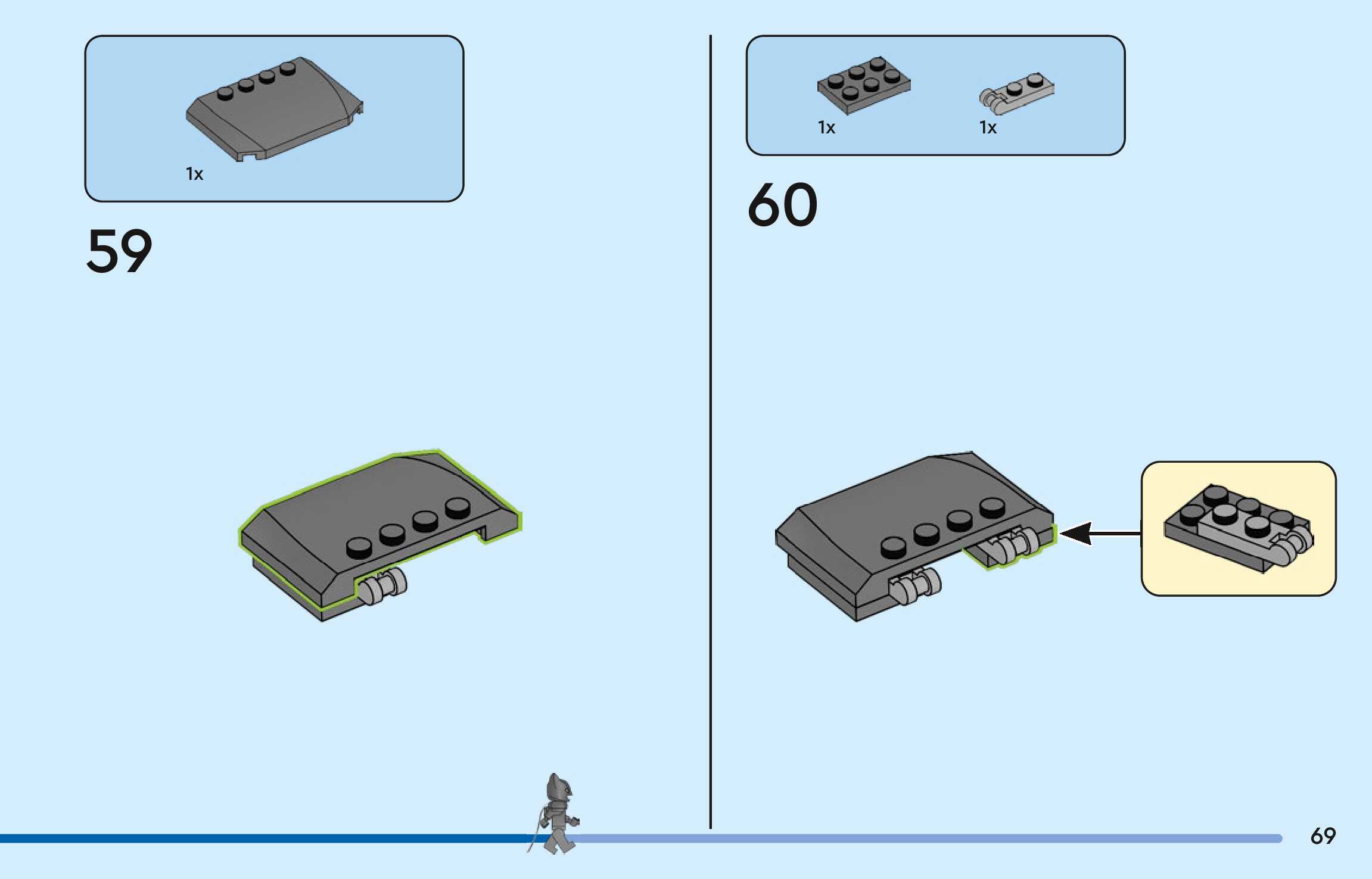 1x

59

1x

1x

60

69