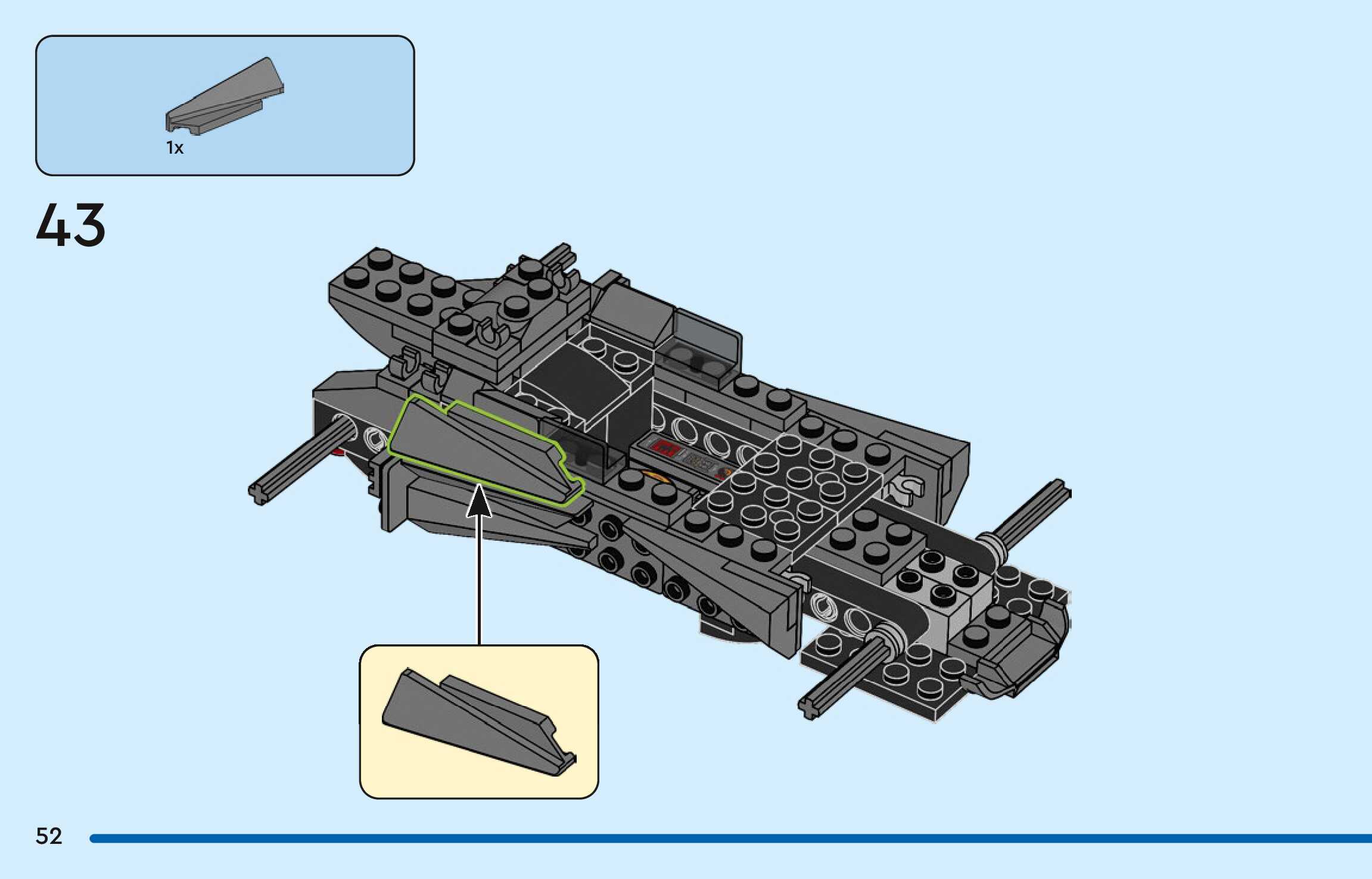 1x

43

52