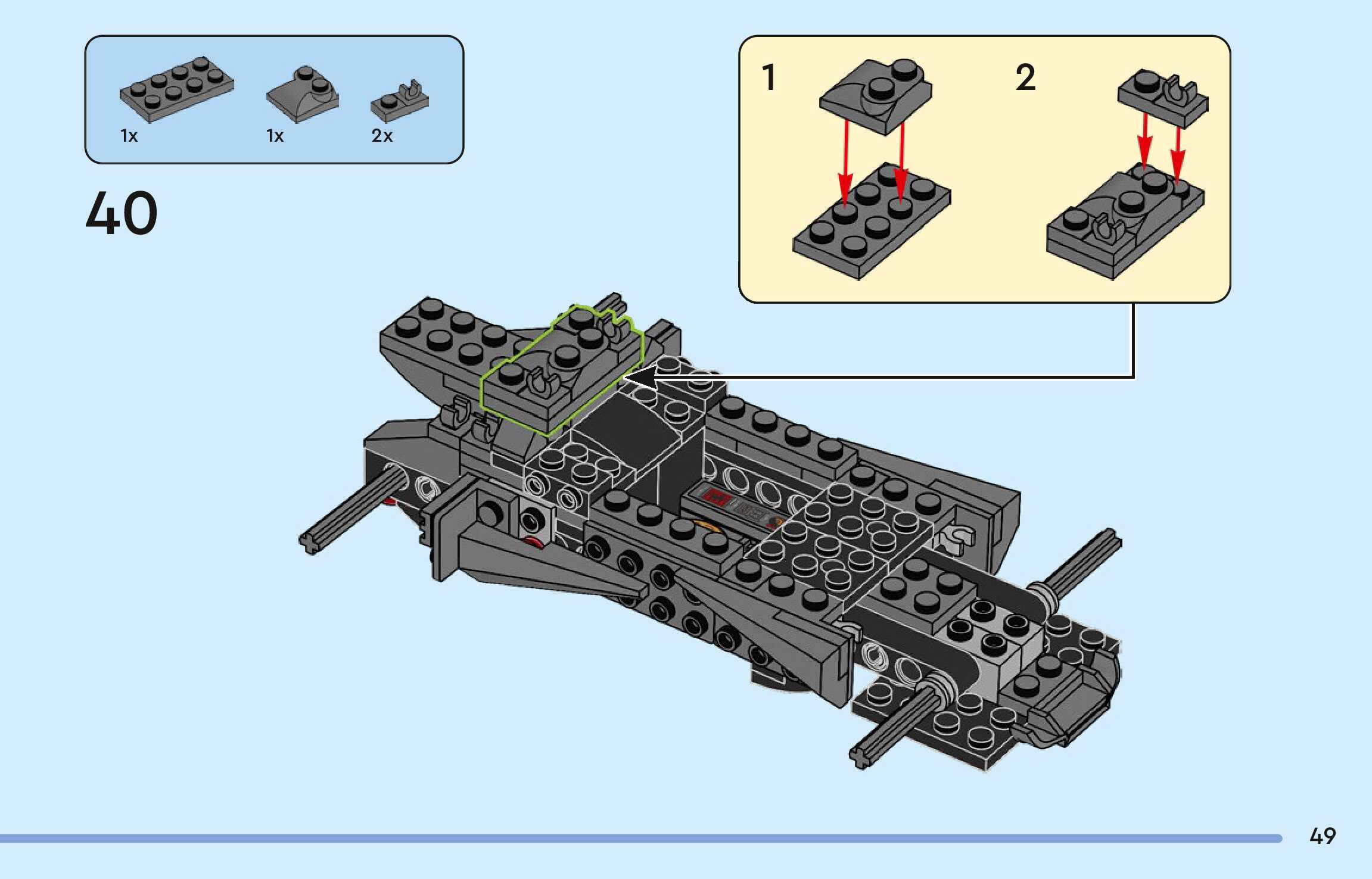 1x
1x
2x

40

1

2

49