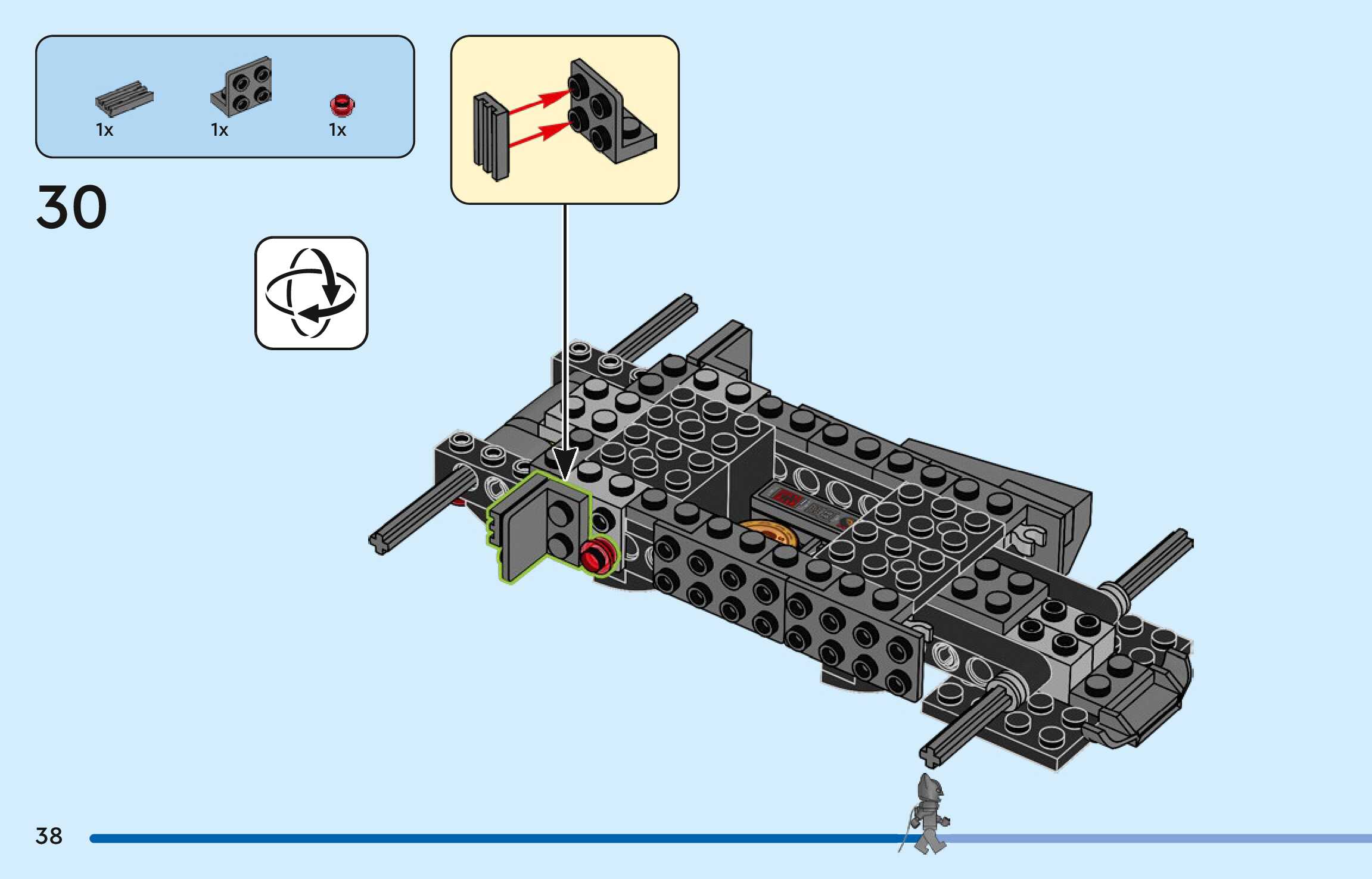 1x 1x 1x

30

38