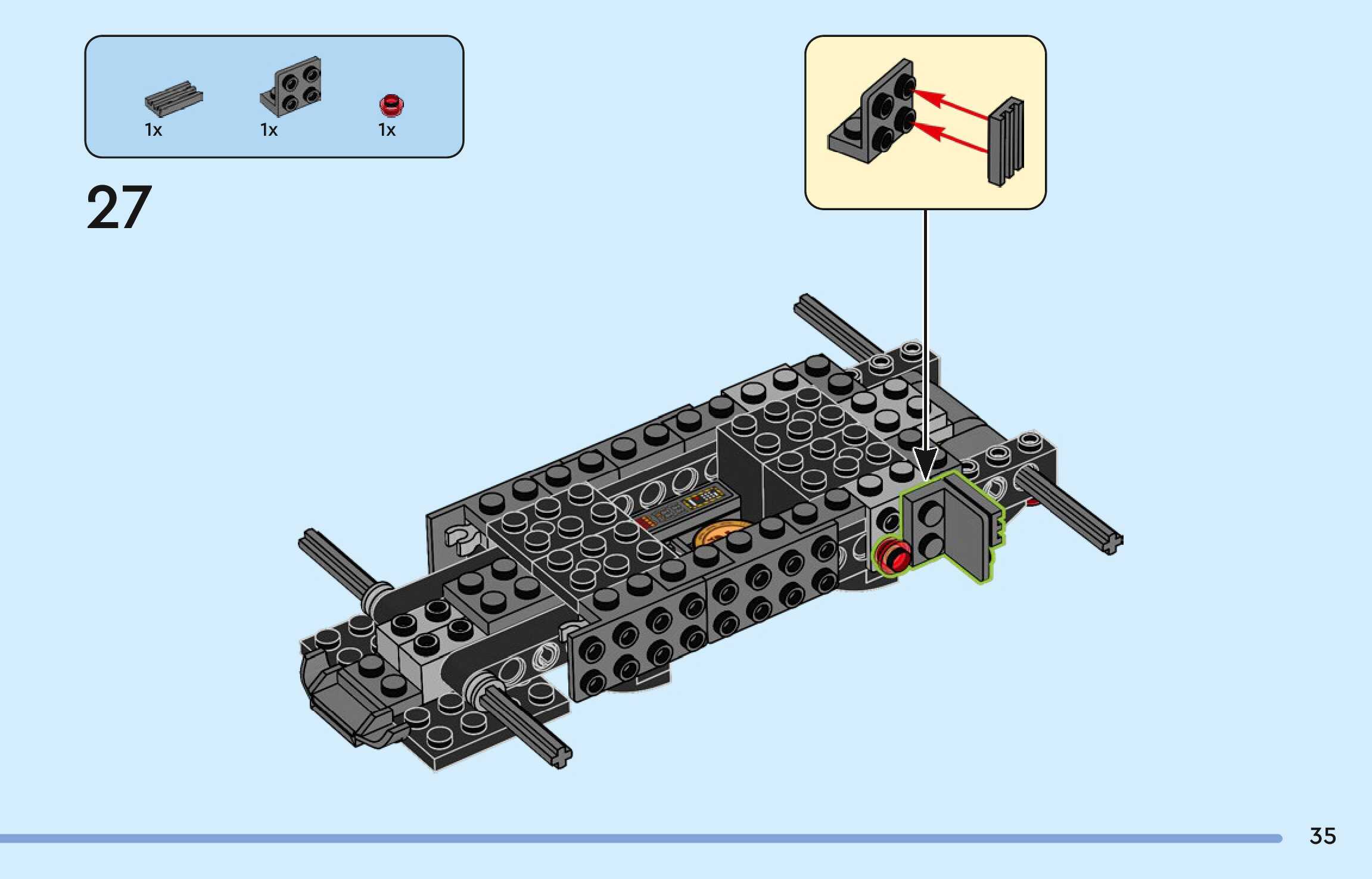 1x
1x
1x

27

35