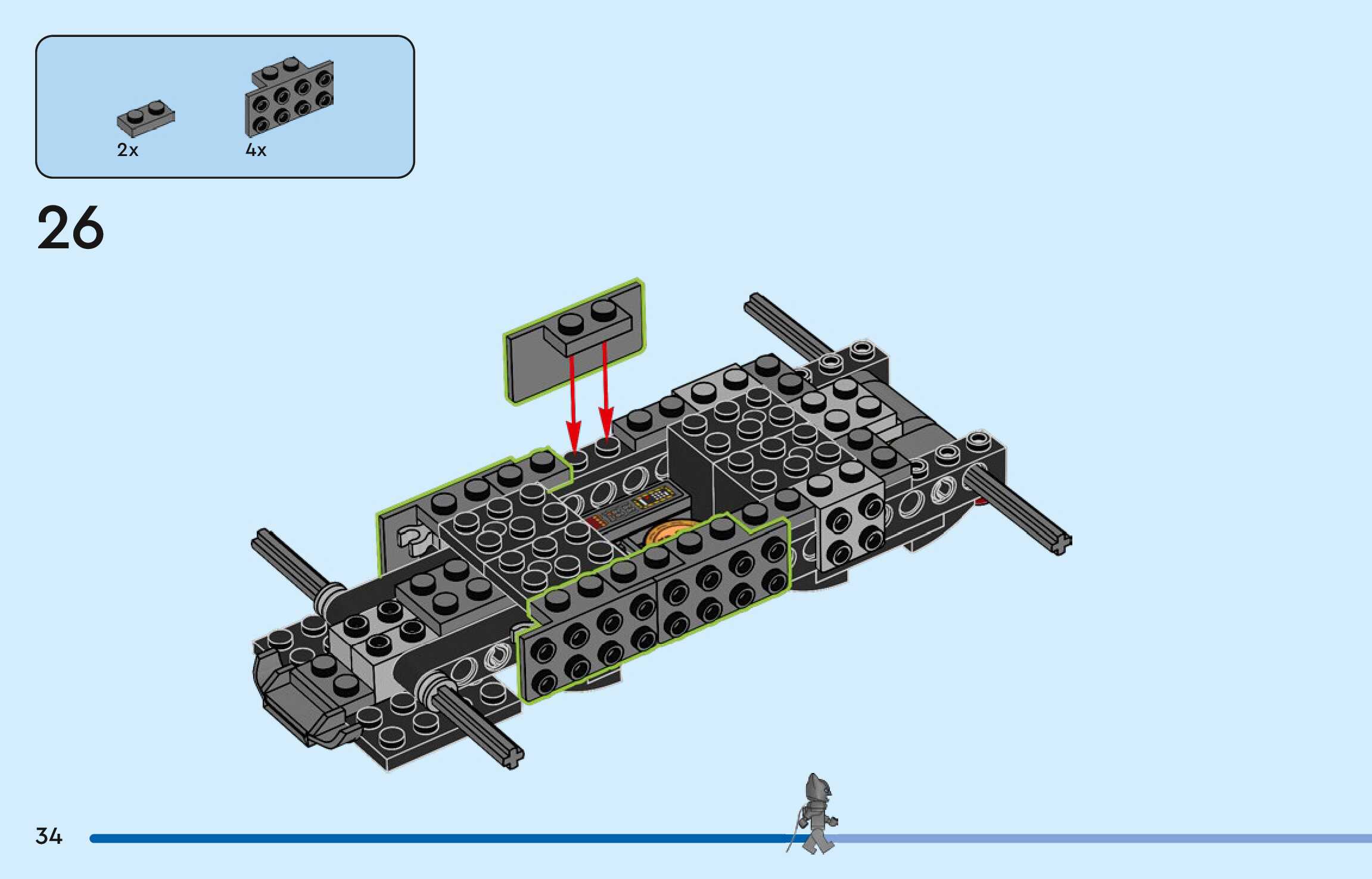 2x
4x

26

34