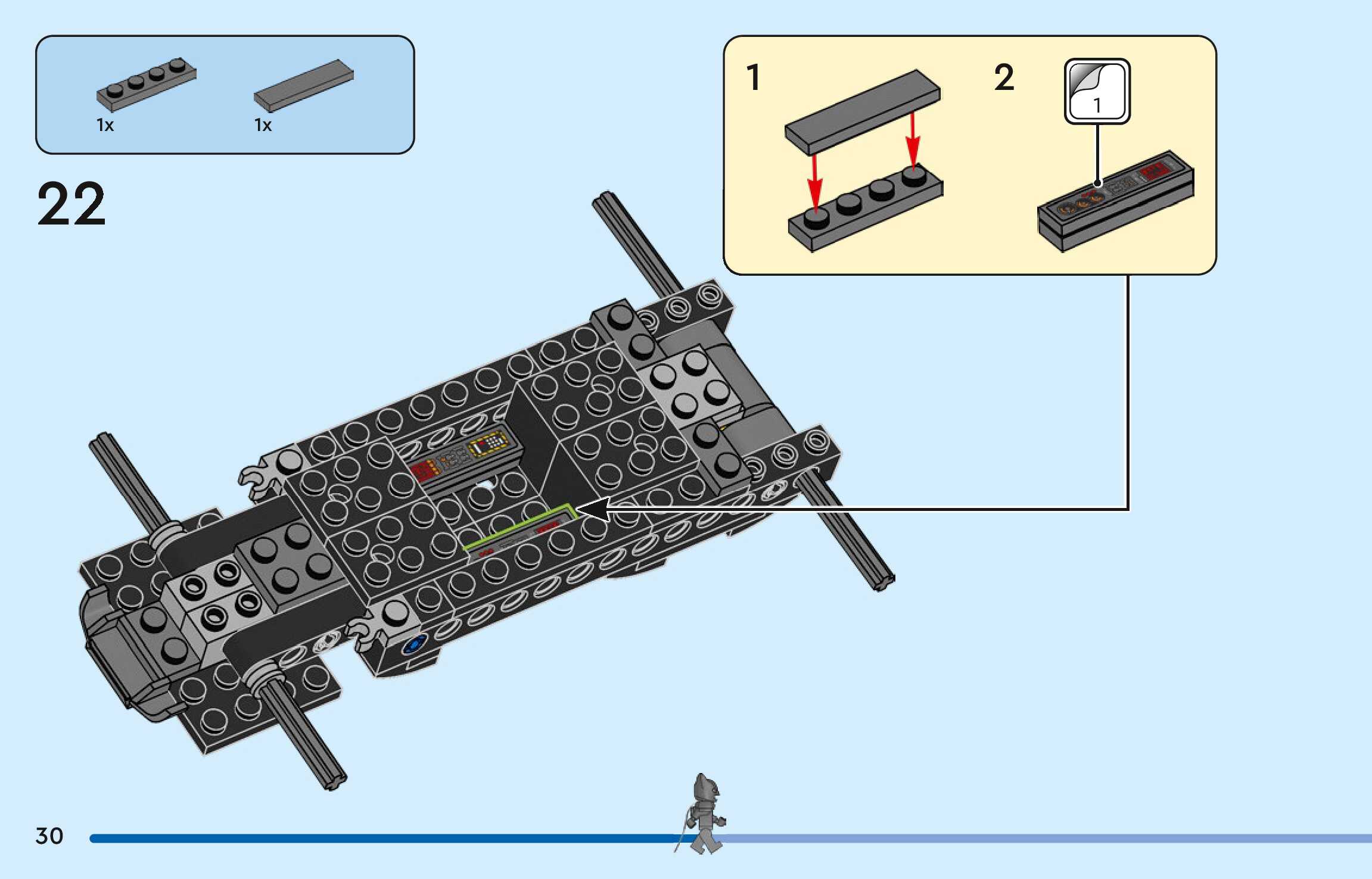 1x
1x

22

1
2
1

30