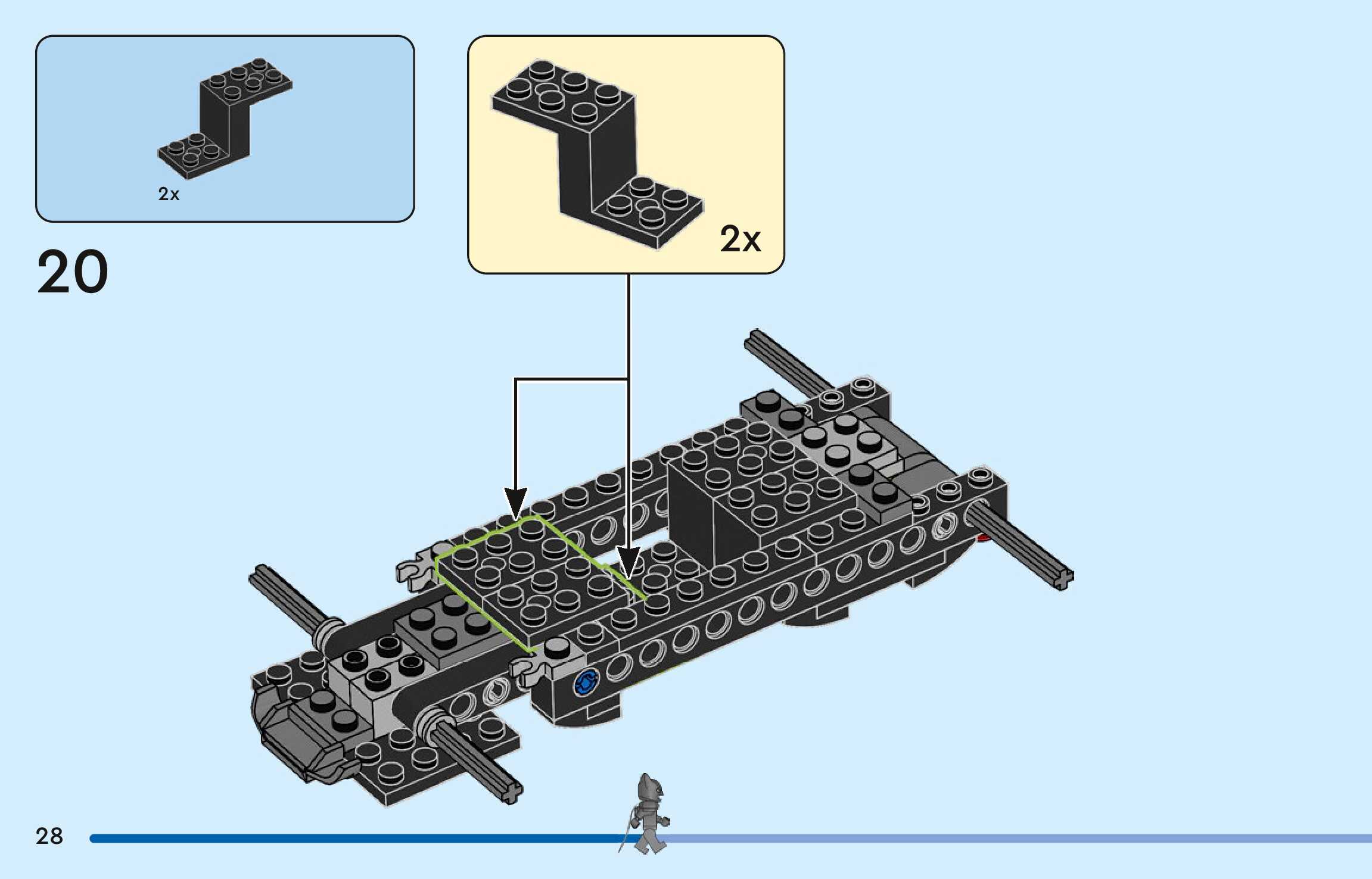 2x

20

2x

28