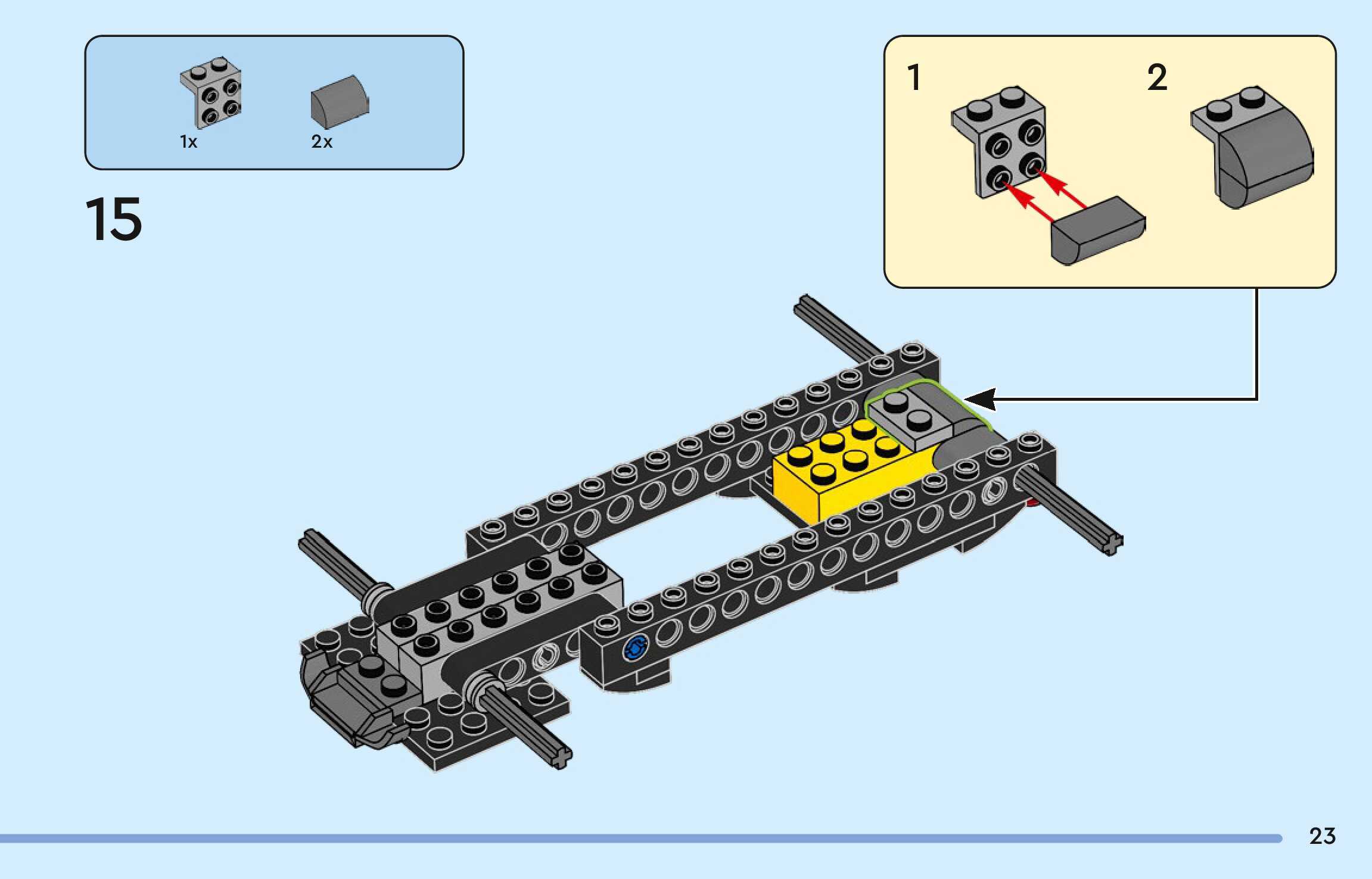 1x 2x

15

1 2

23