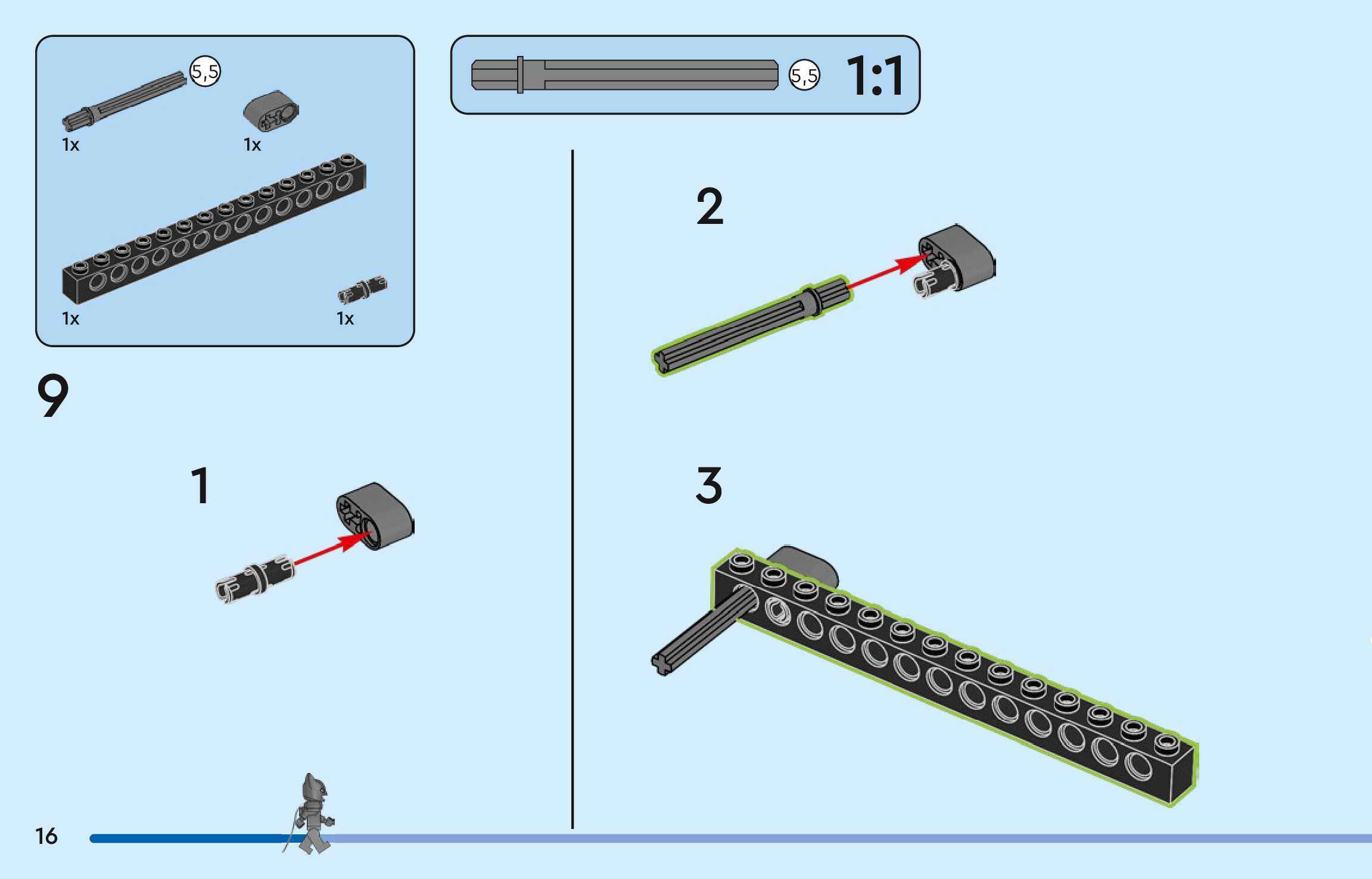 5,5
1x
1x
1x
1x

5,5 1:1

9

1

2

3

16