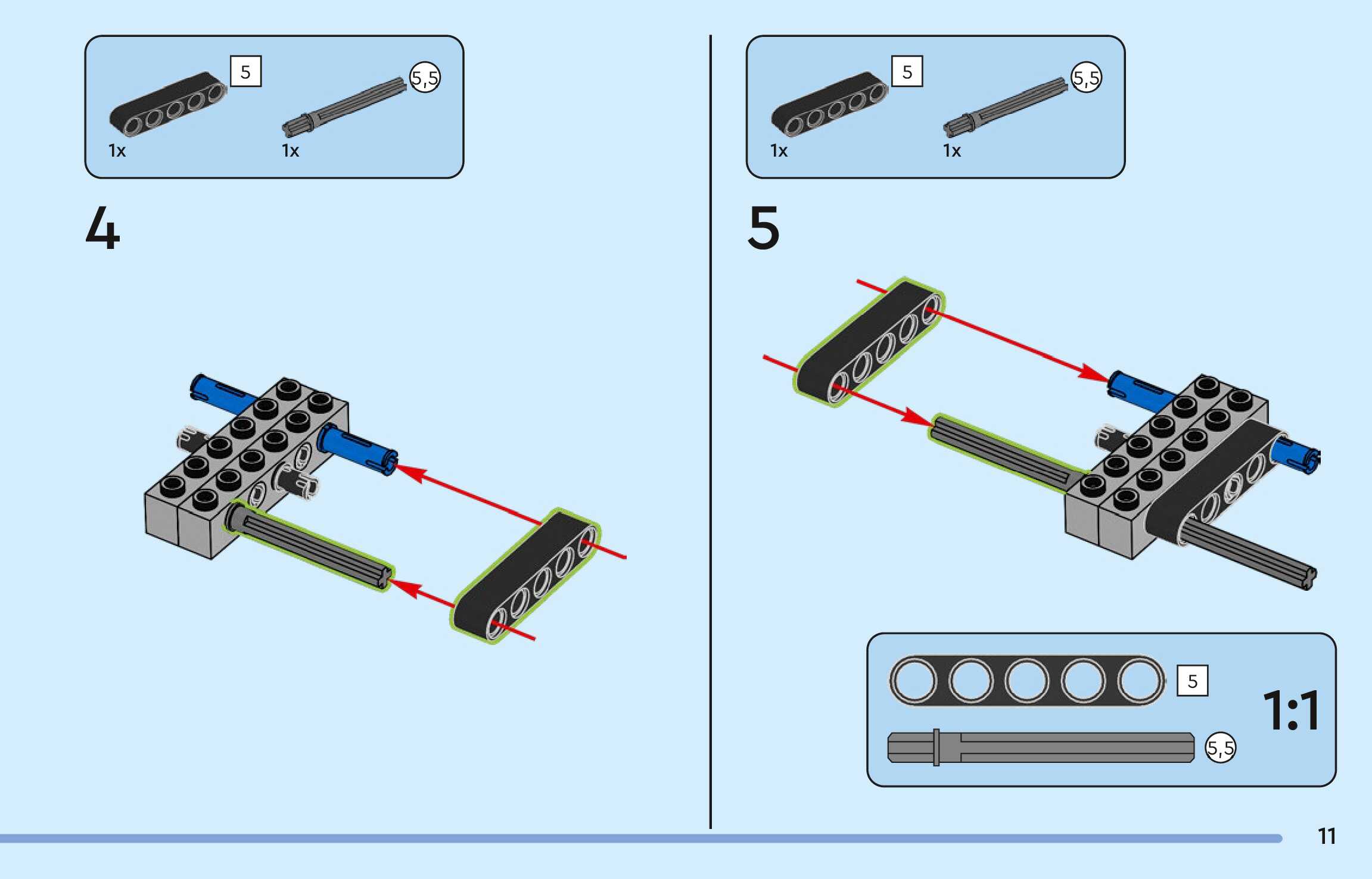 5

5,5

1x

1x

4

5

5,5

1x

1x

5

5

5,5

1:1

11