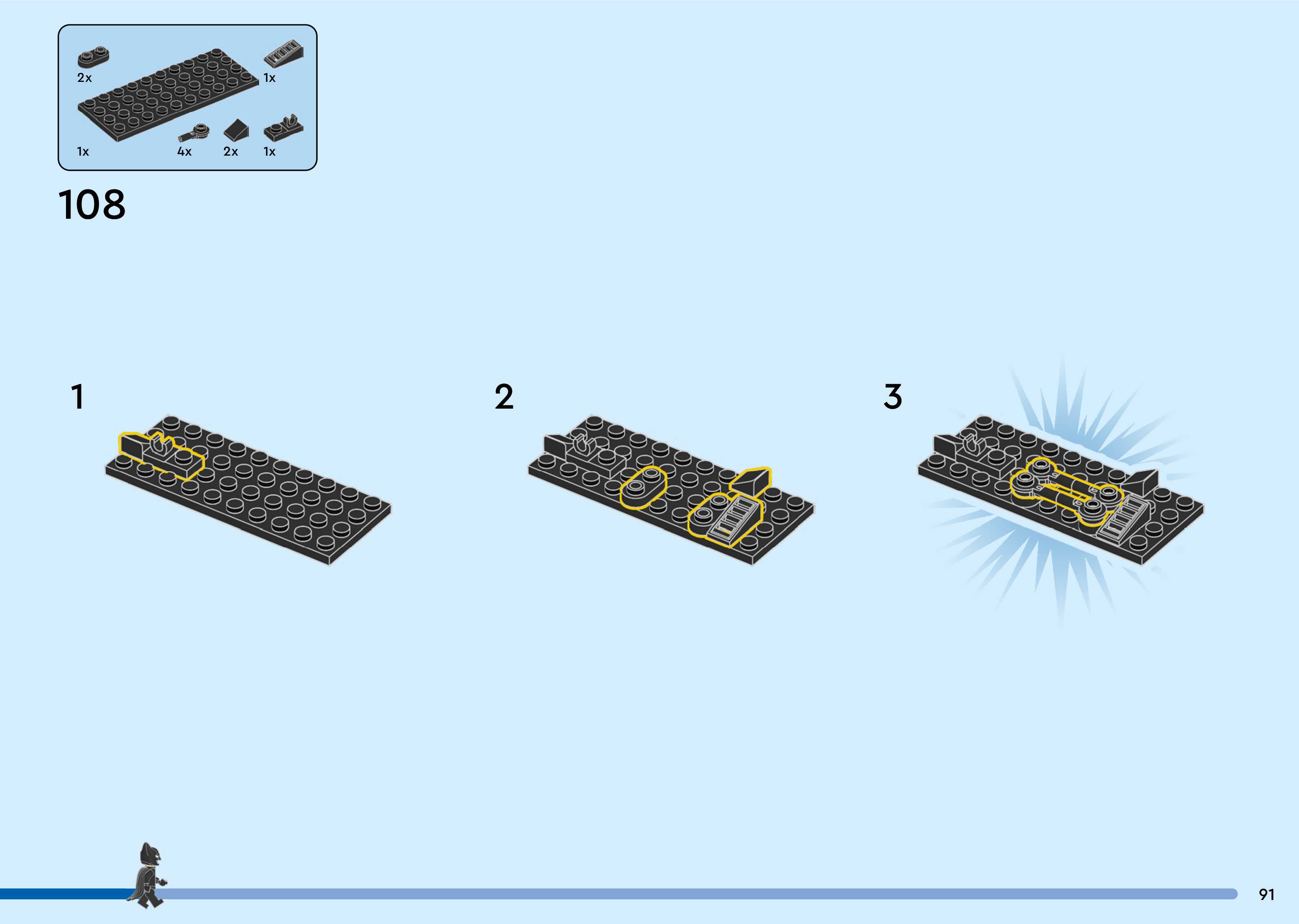 2x
1x
1x
4x
2x
1x

108

1

2

3

91