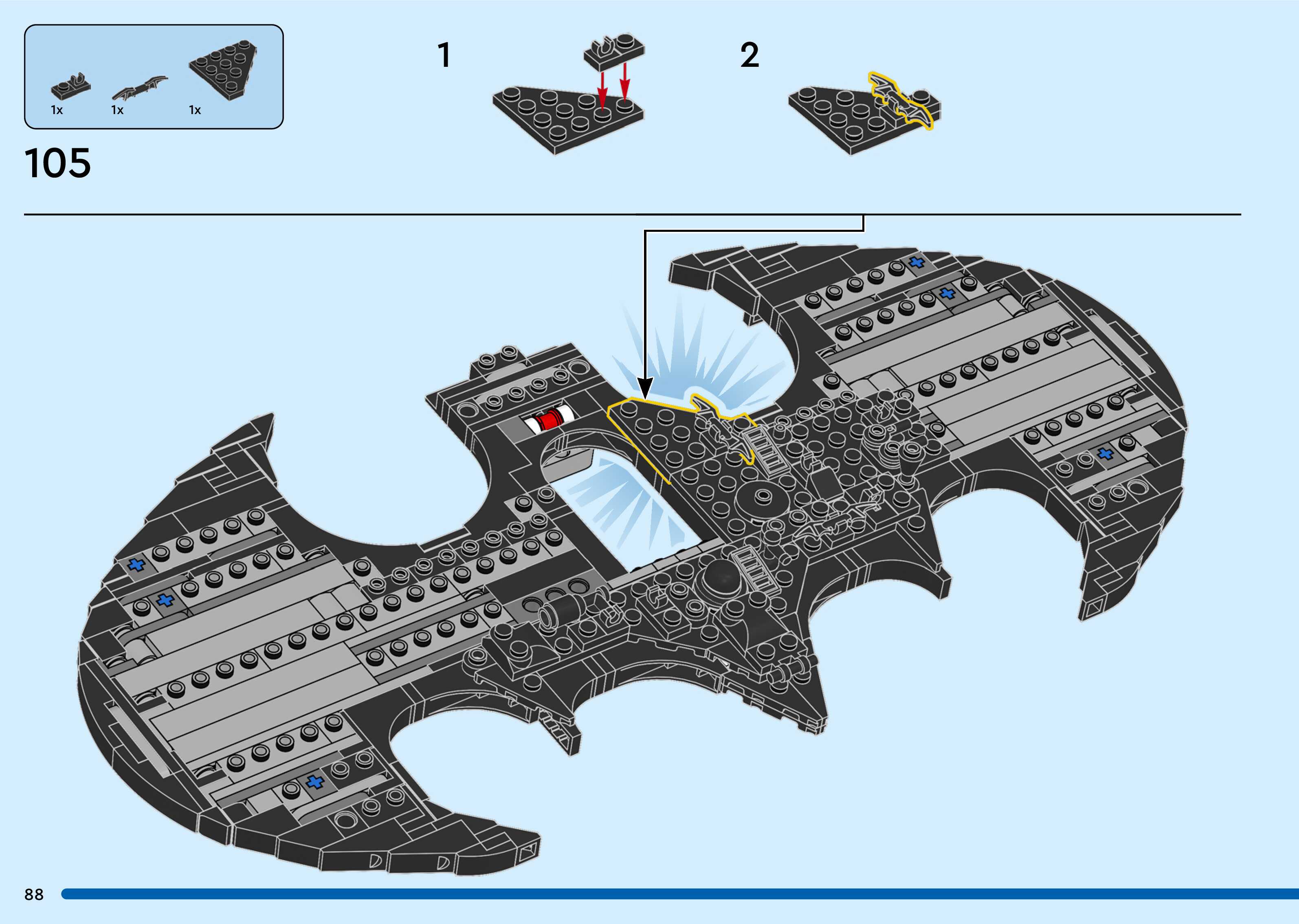 1x 1x 1x

105

1

2

88