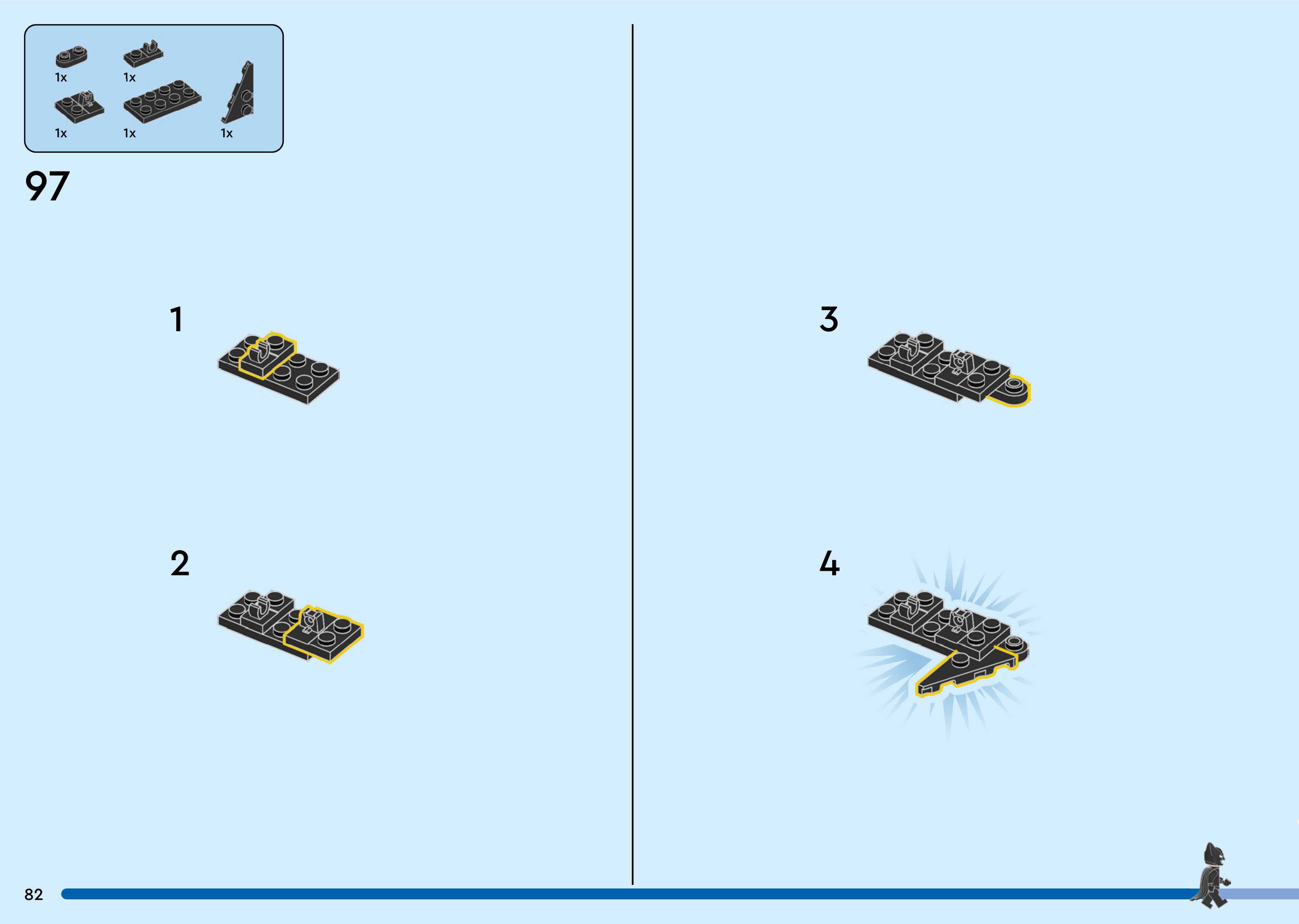 1x
1x
1x
1x
1x

97

1

2

3

4

82