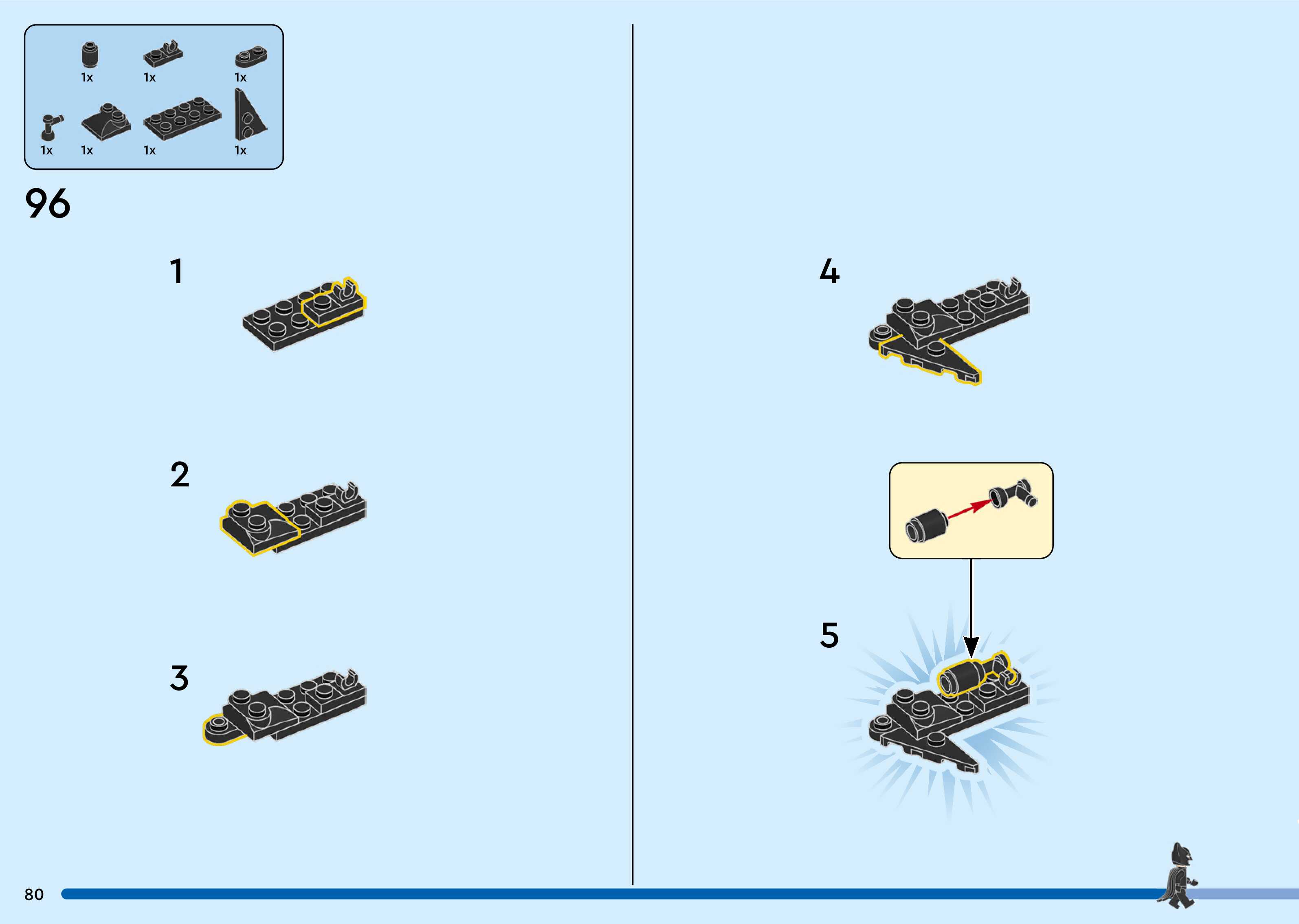 1x 1x 1x
1x 1x 1x 1x

96

1

2

3

4

5

80