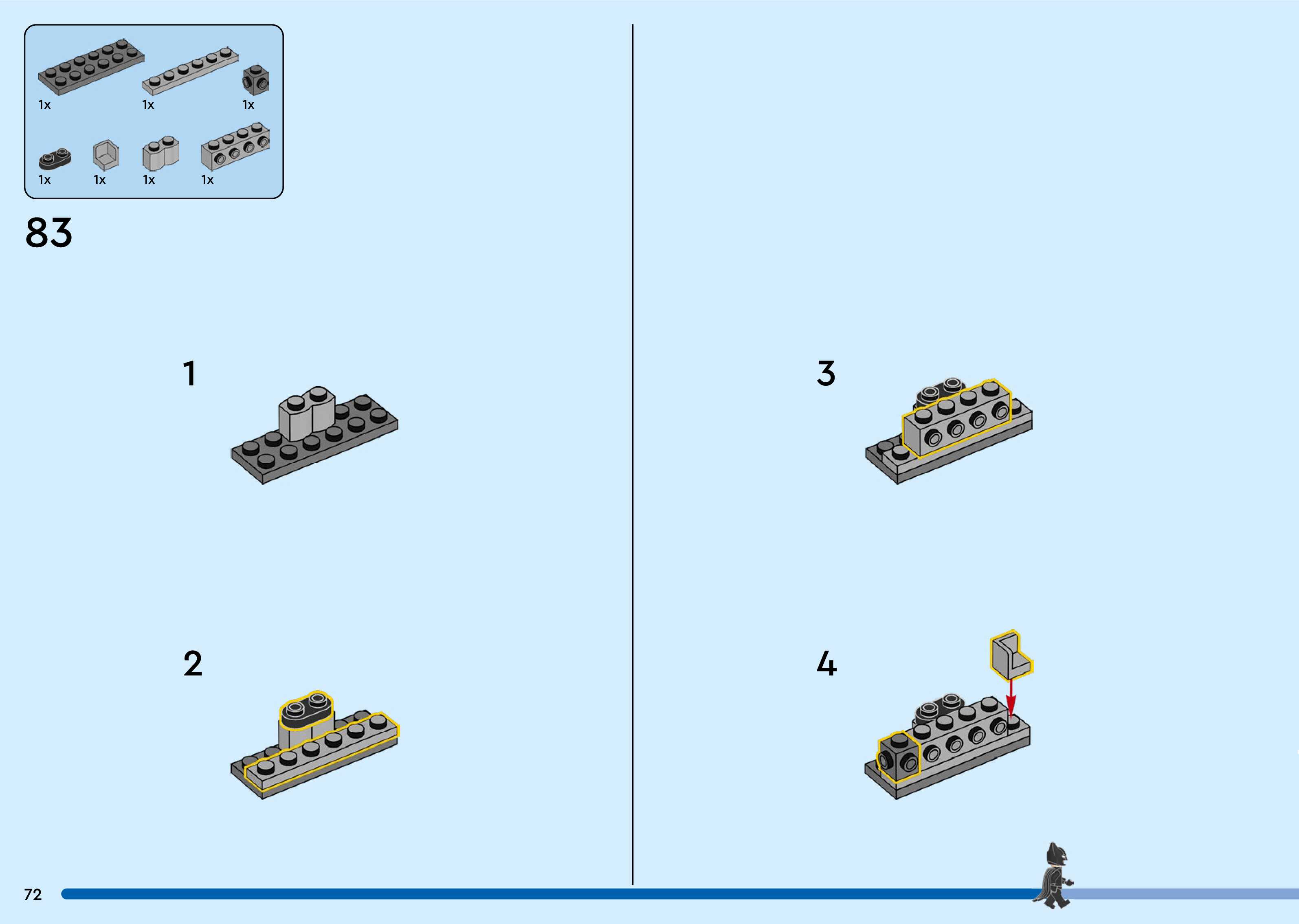 1x
1x
1x
1x
1x
1x
1x

83

1

2

3

4

72