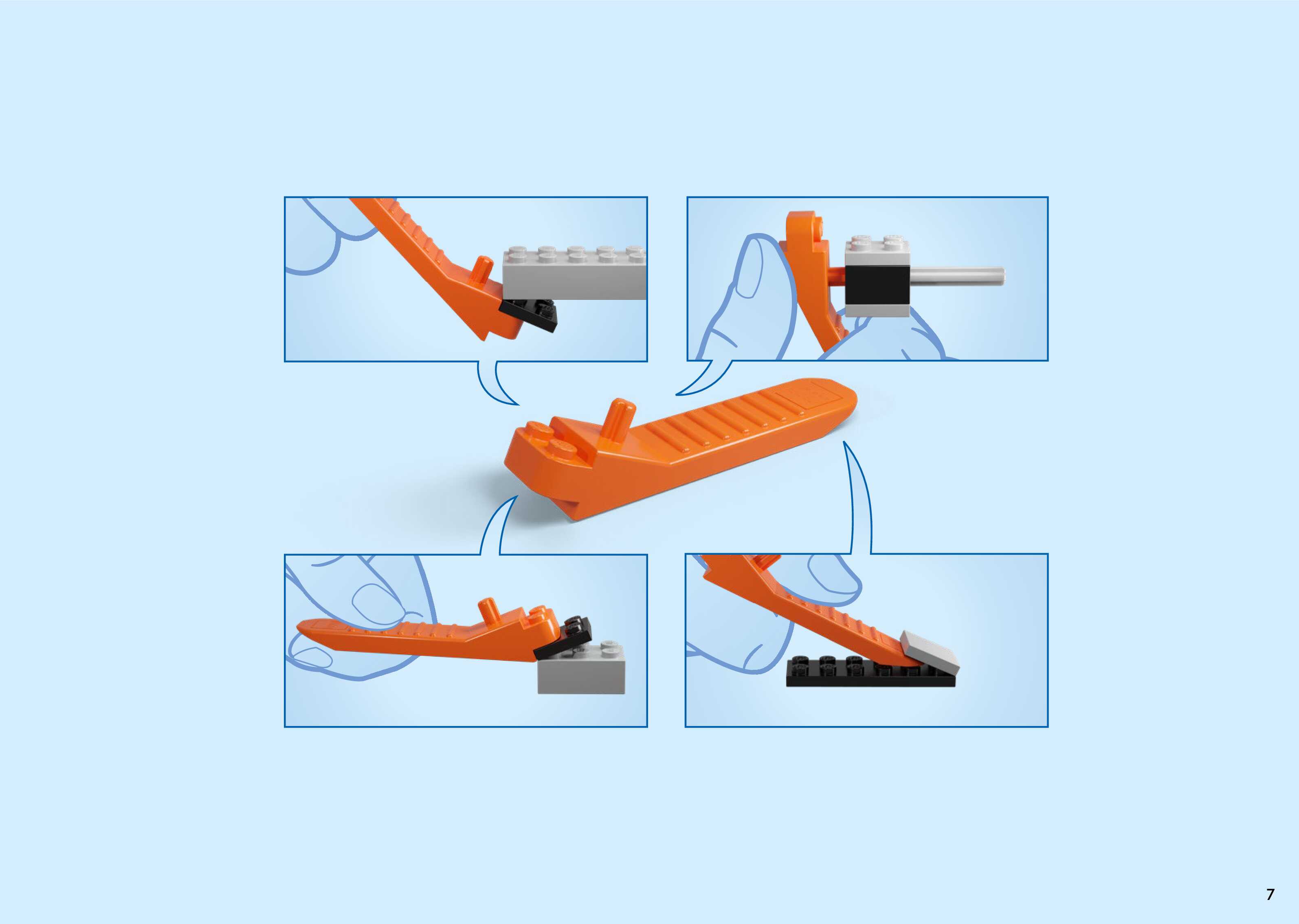 7