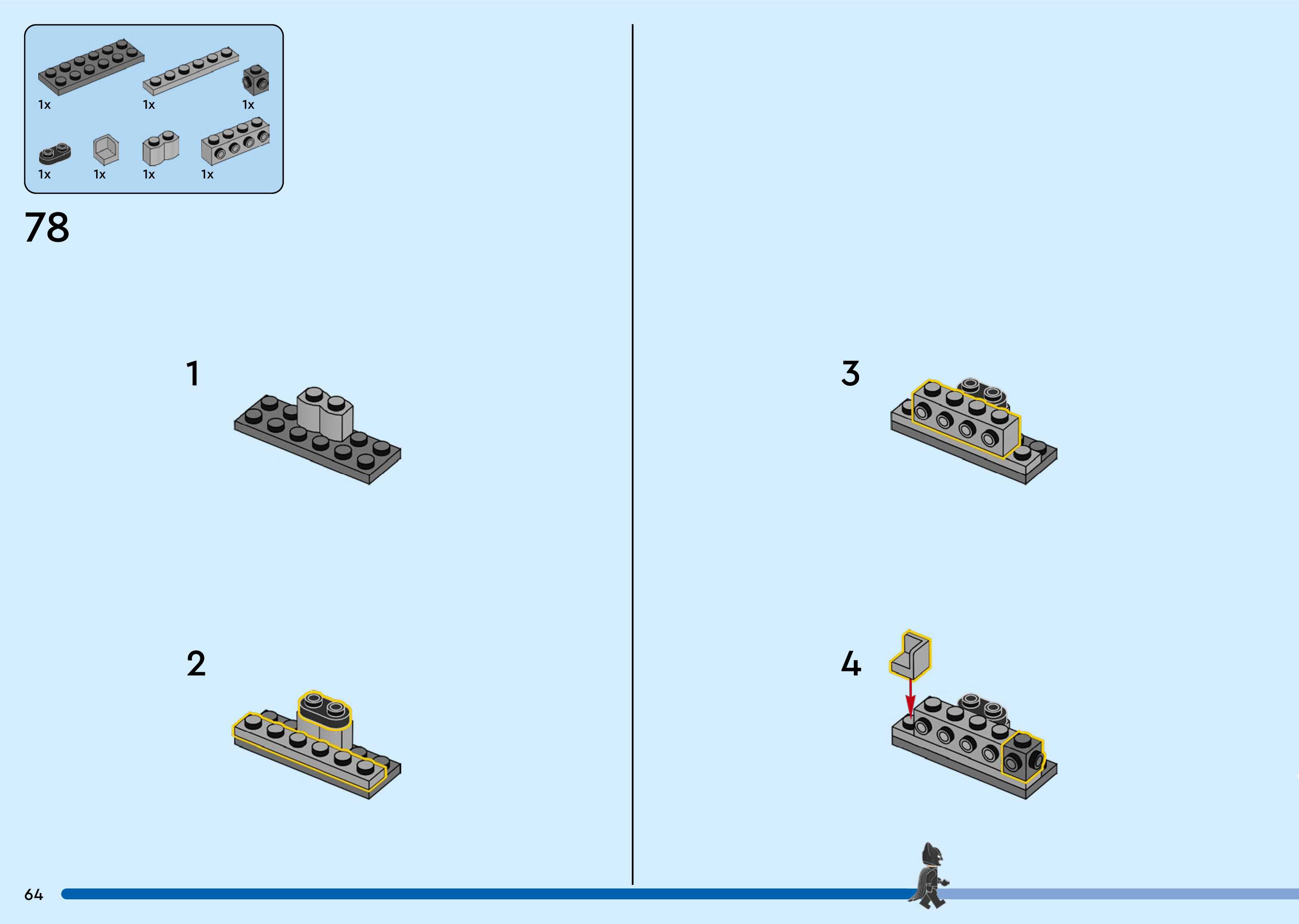 1x
1x
1x
1x
1x
1x
1x

78

1

2

3

4

64