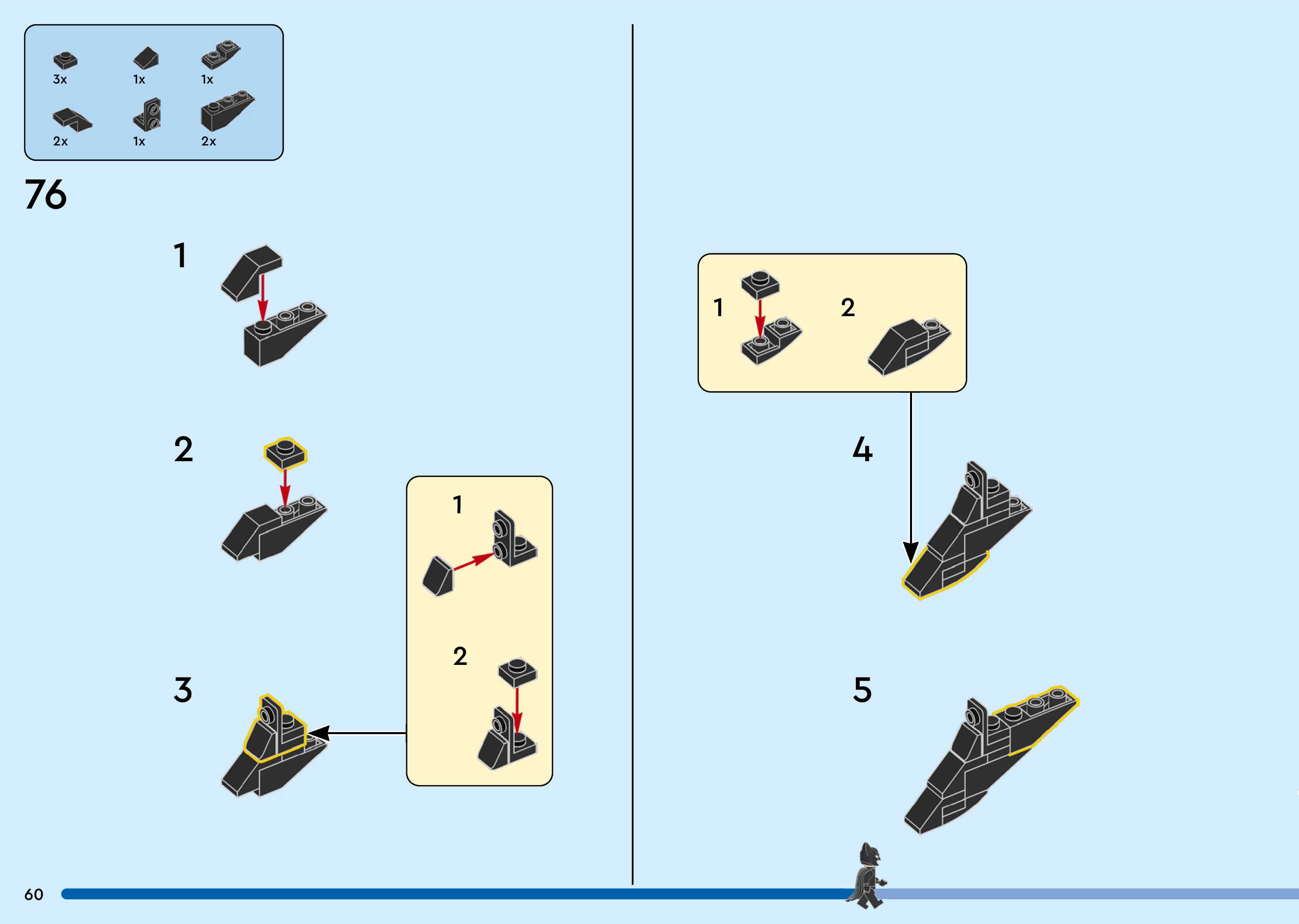 3x 1x 1x
2x 1x 2x

76

1

2

1

2

3

1

2

4

5

60