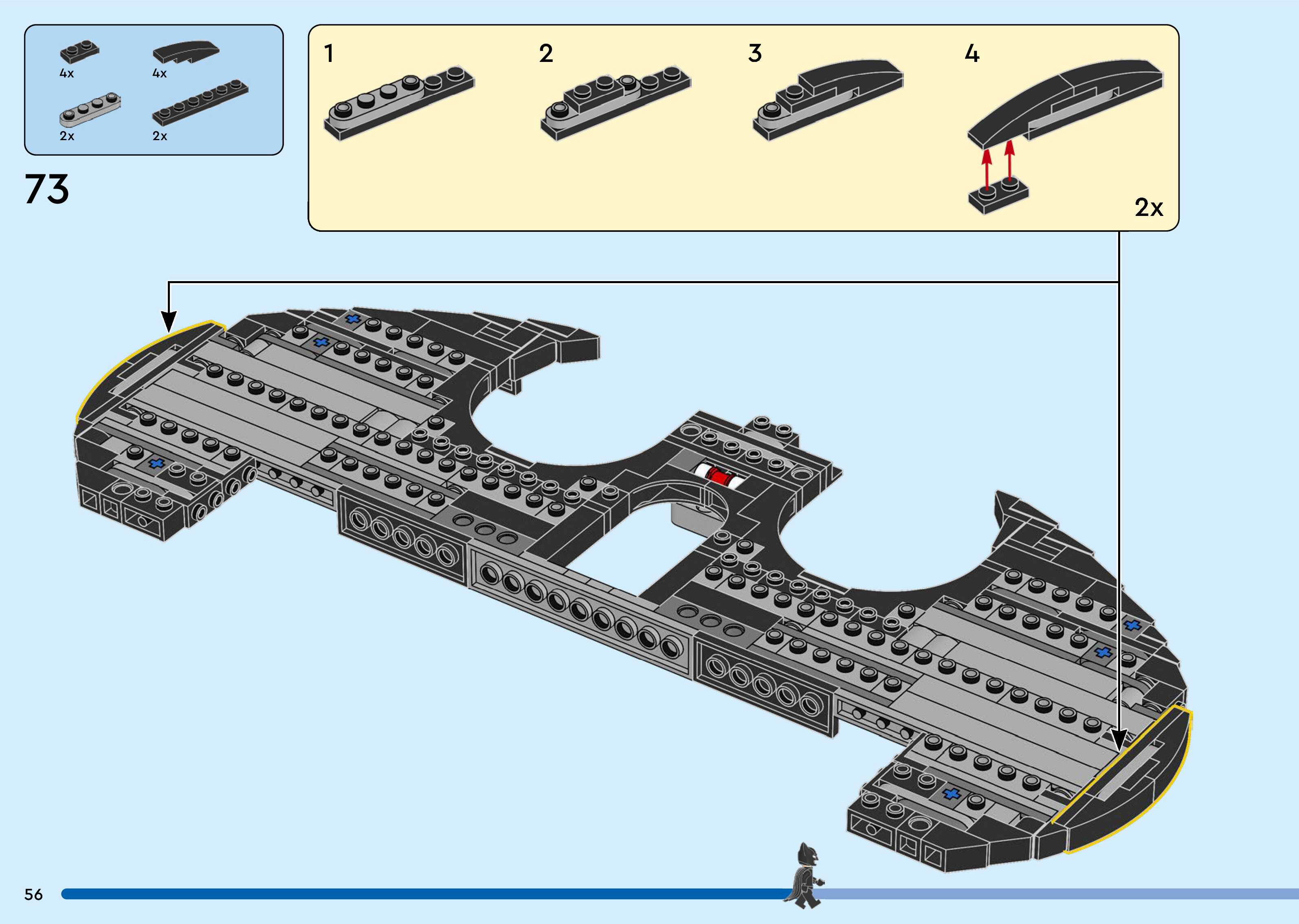 4x
4x
2x
2x

73

1
2
3
4

2x

56