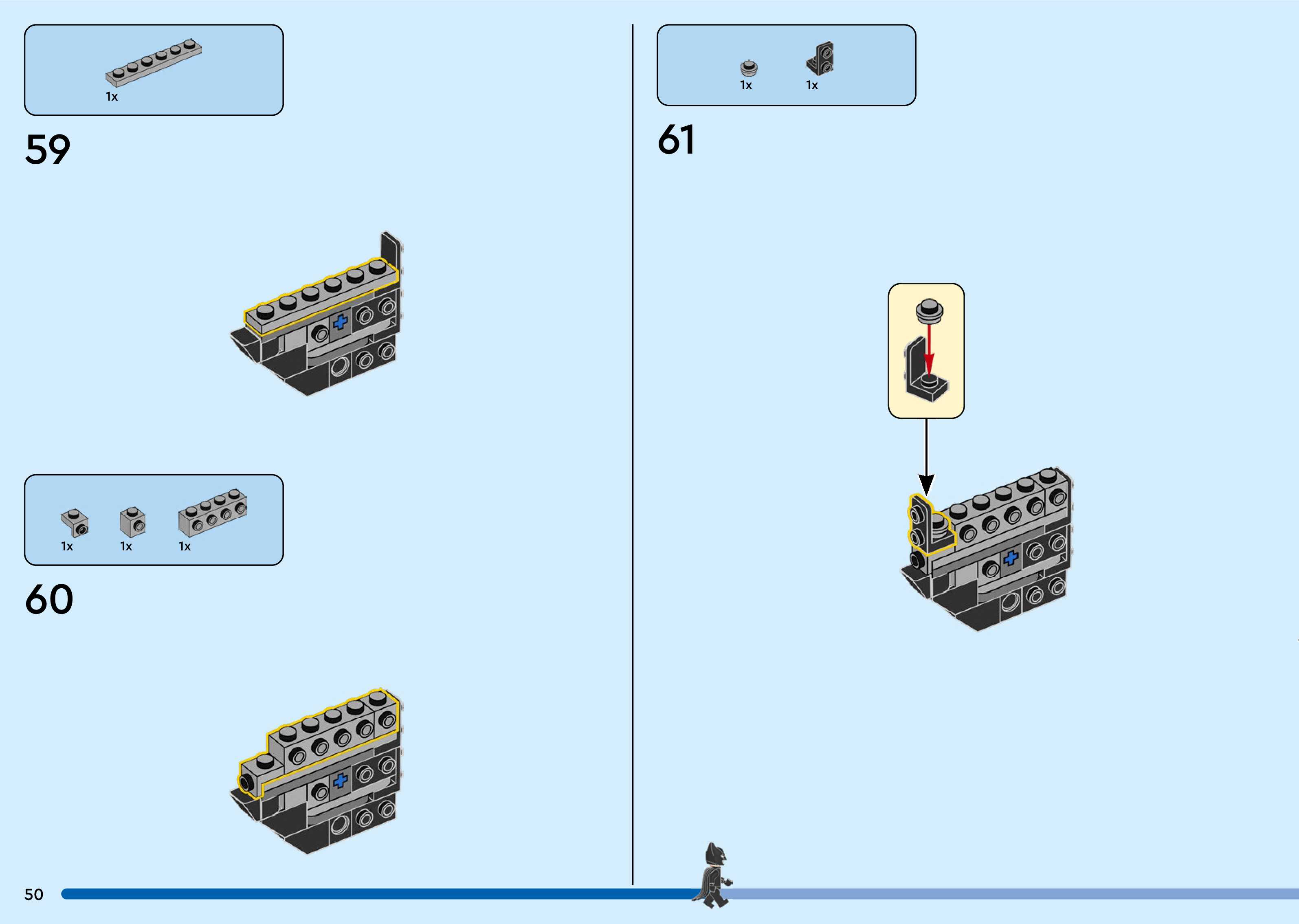 1x

59

1x 1x 1x

60

1x 1x

61

50