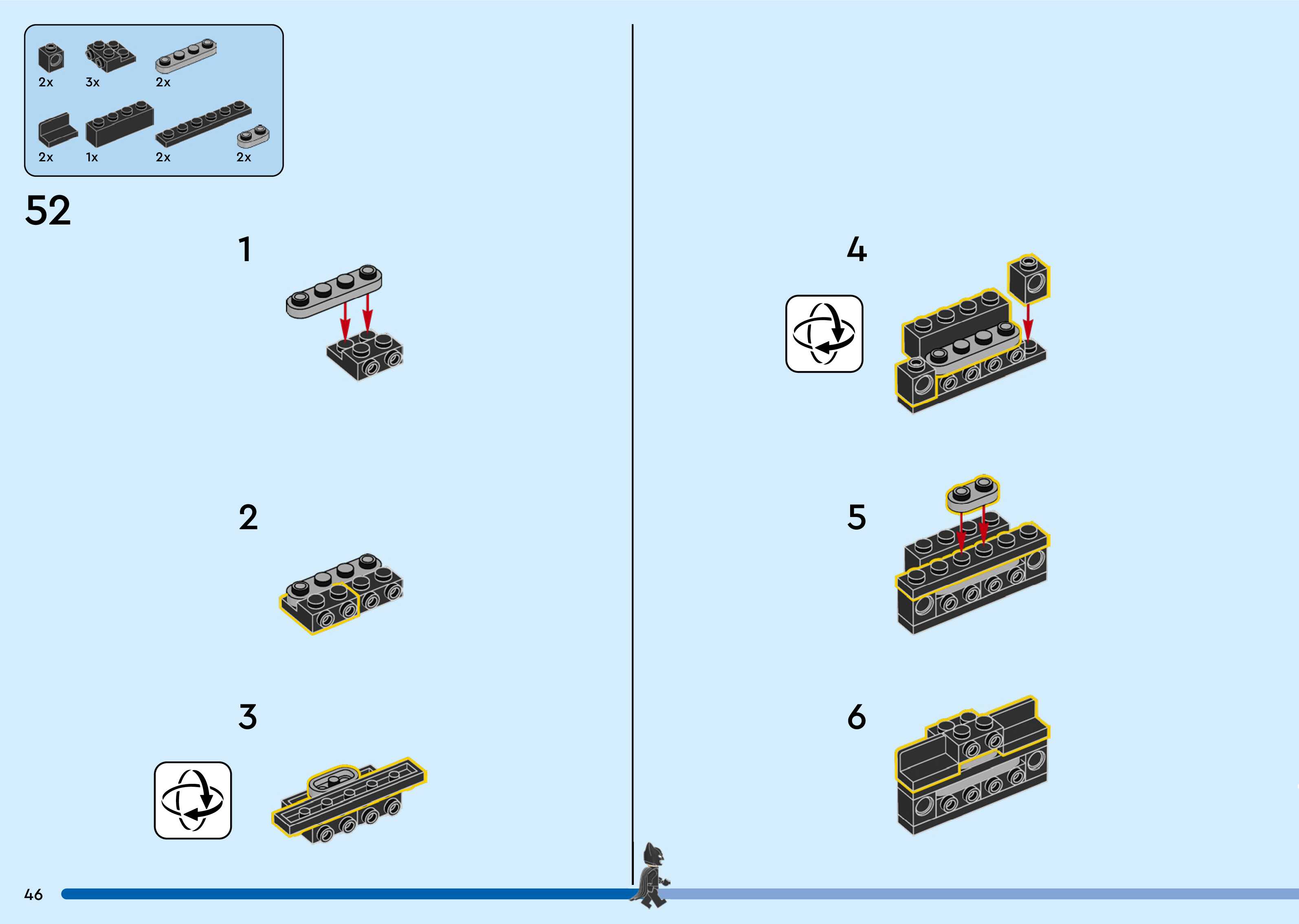 2x 3x 2x

2x 1x 2x 2x

52

1

2

3

4

5

6

46