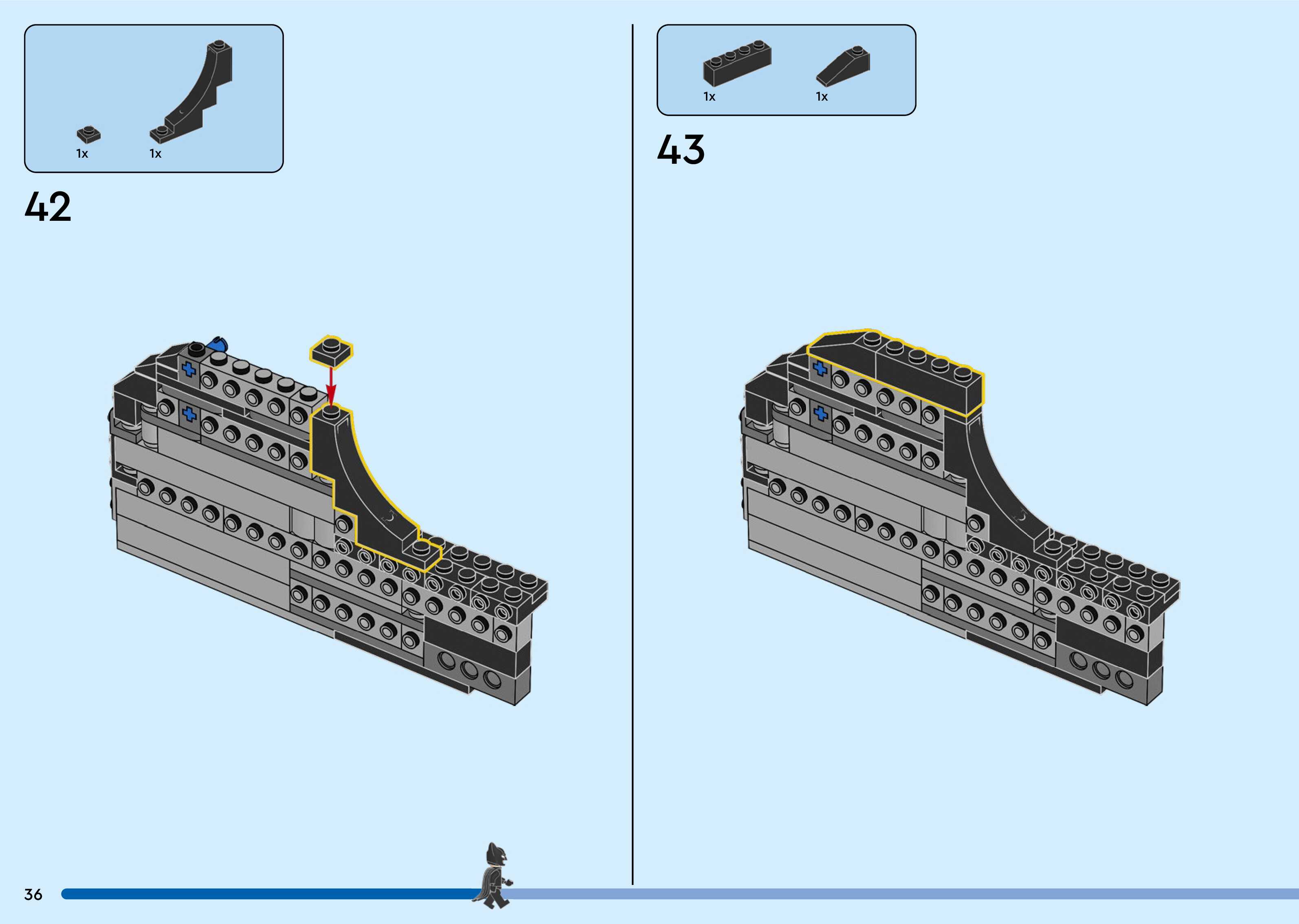 1x 1x

42

1x 1x

43

36