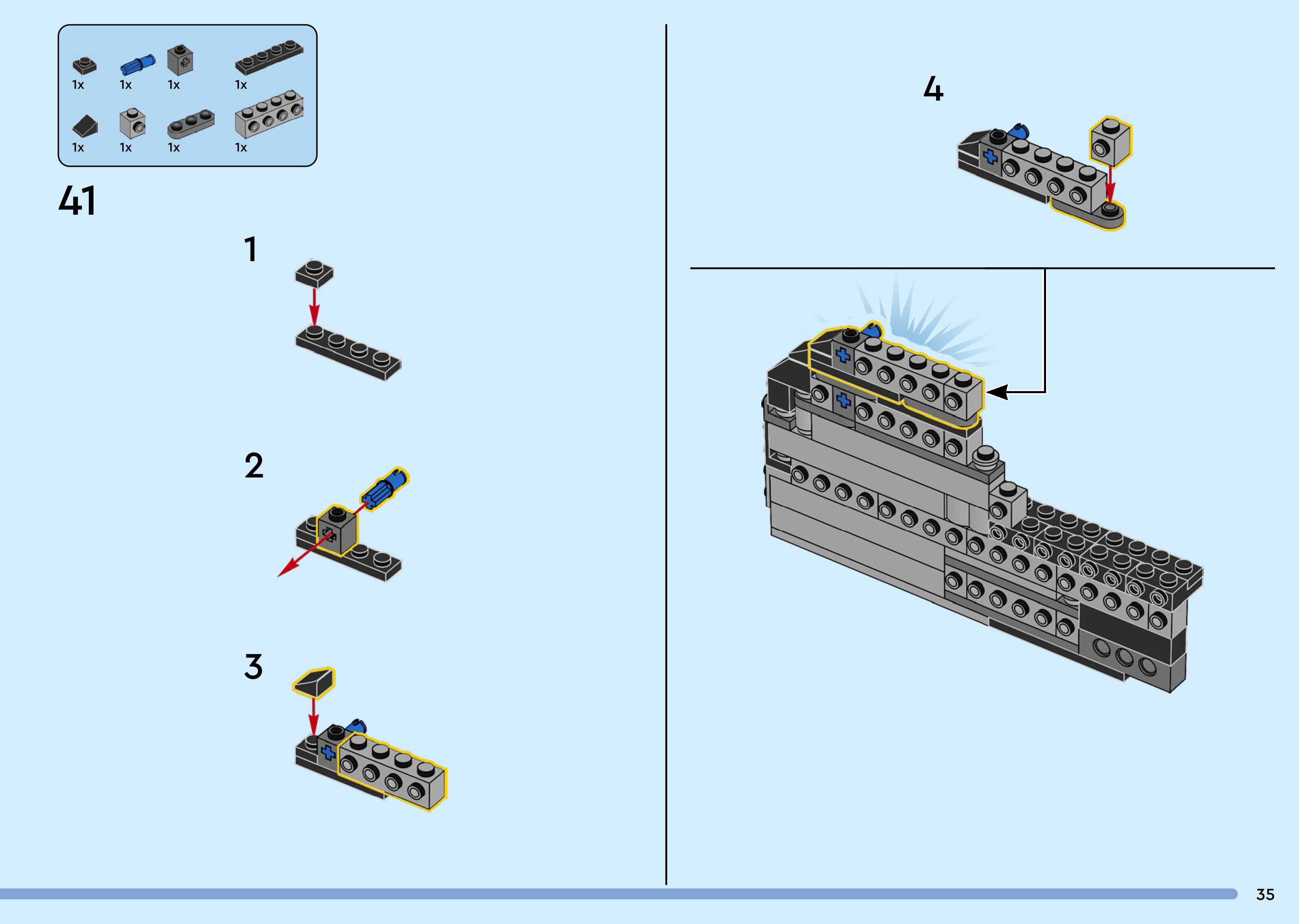 1x 1x 1x 1x

1x 1x 1x 1x

41

1

2

3

4

35