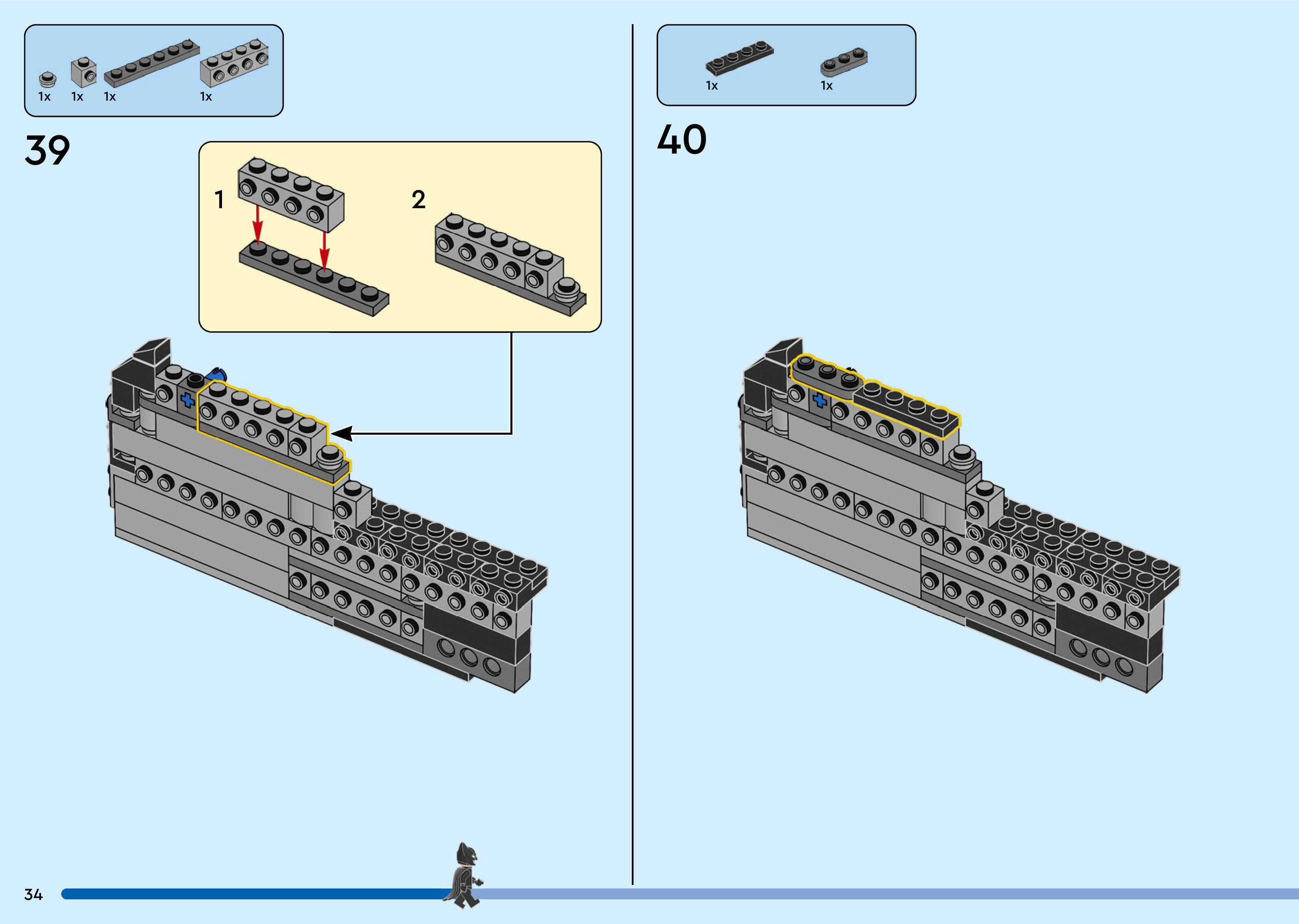 1x 1x 1x 1x

39

1

2

1x 1x

40

34