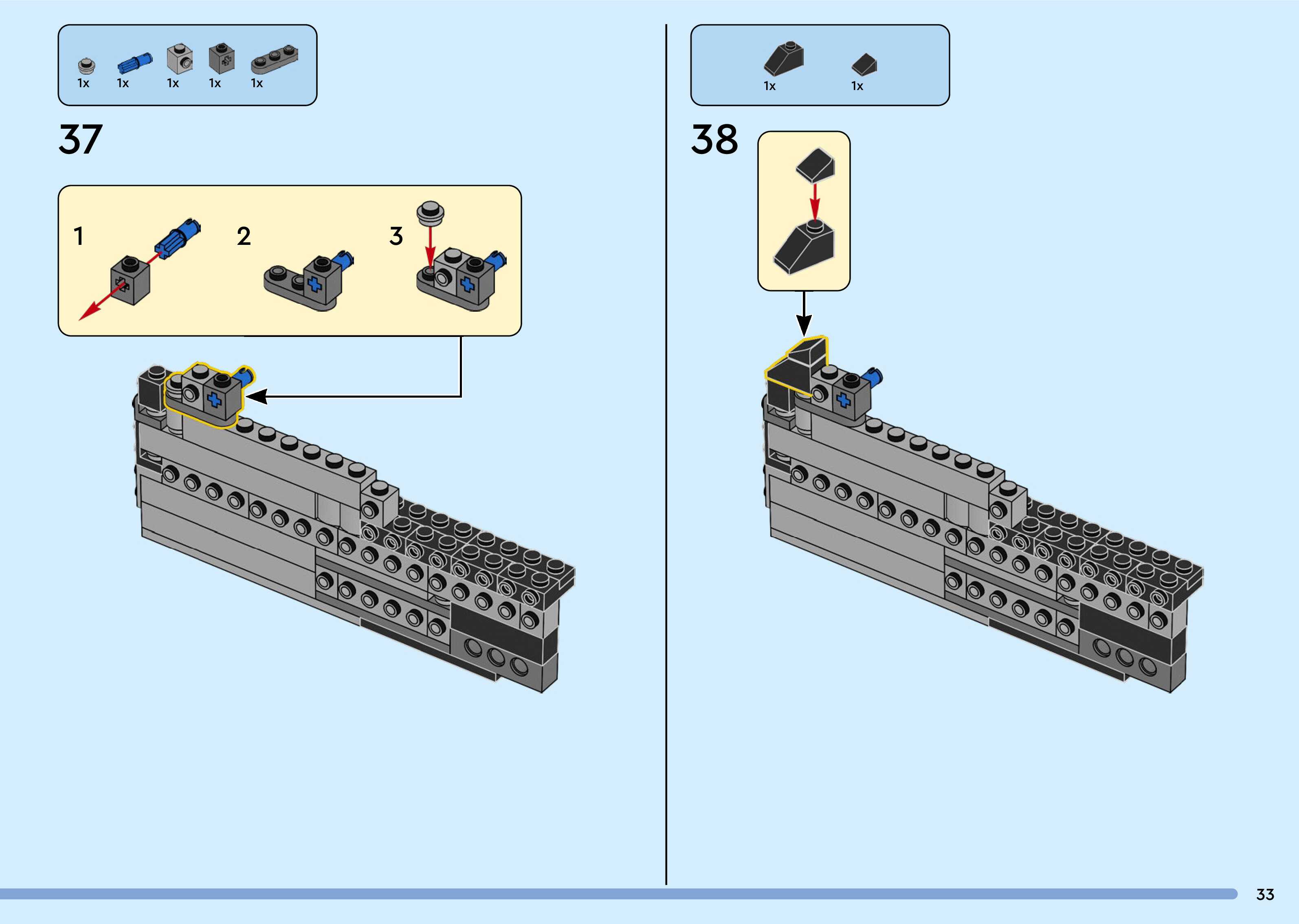 1x 1x 1x 1x 1x

37

1 2 3

1x 1x

38

33