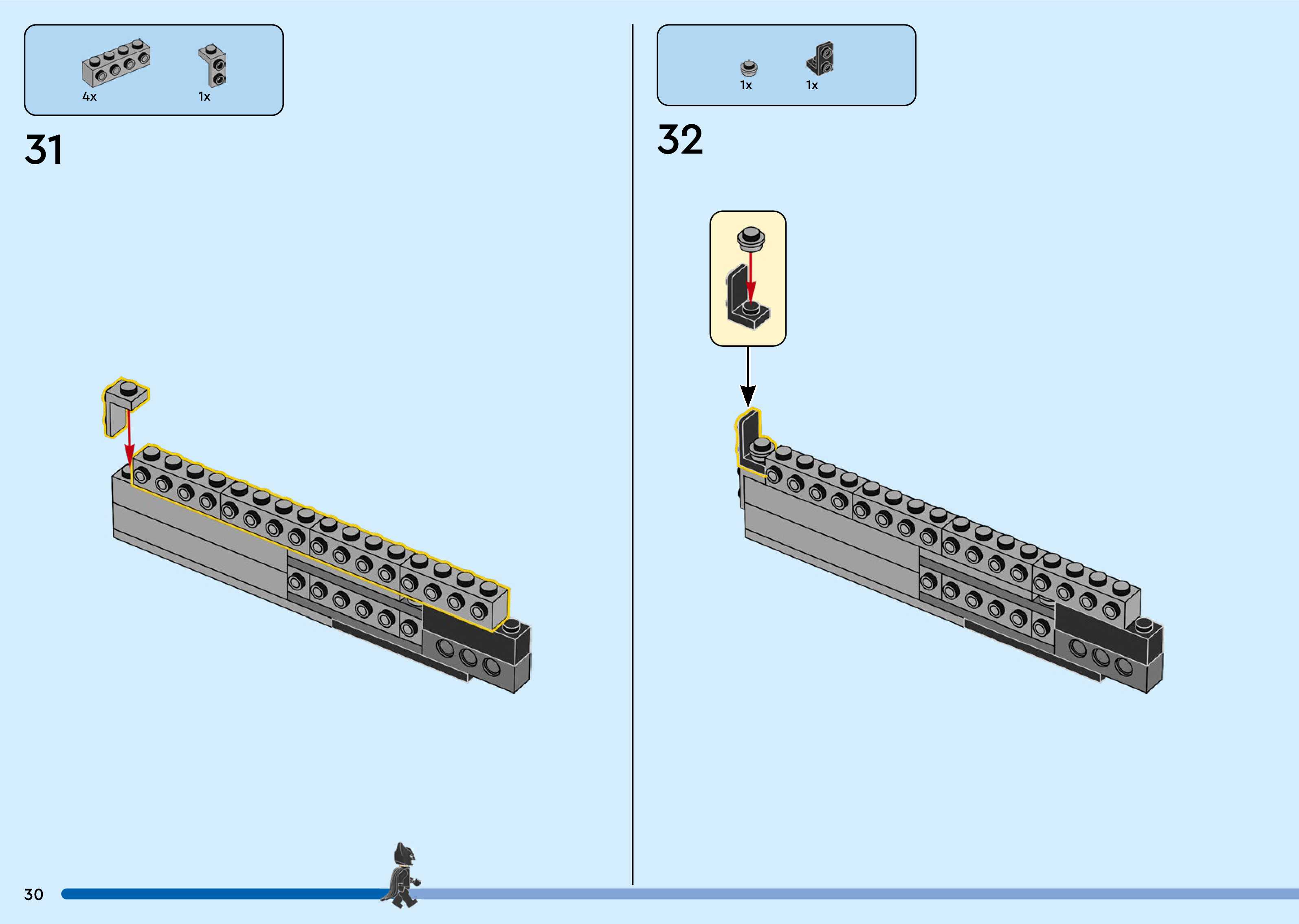 4x 1x

31

1x 1x

32

30