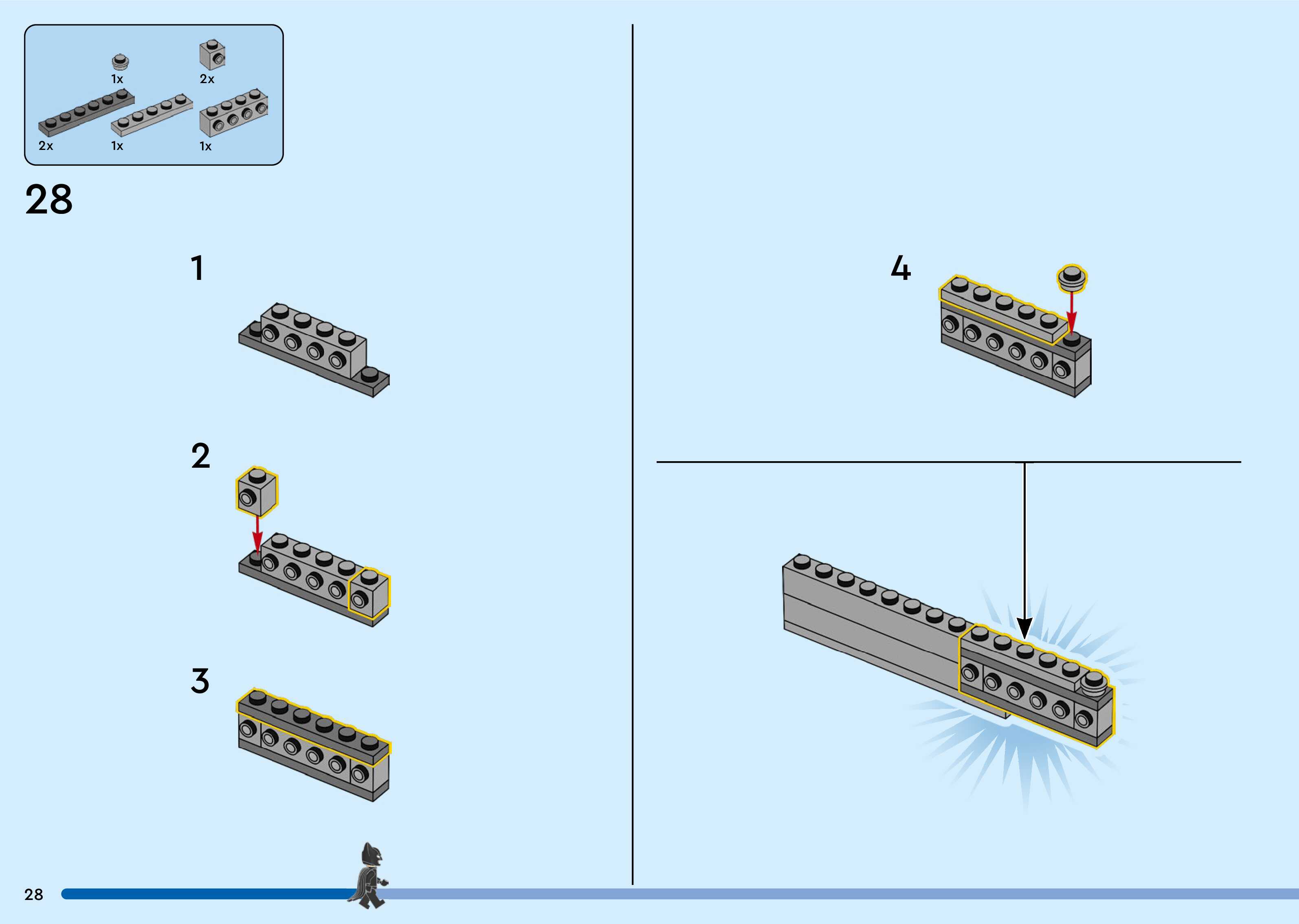 1x
2x
2x
1x
1x

28

1

2

3

4

28