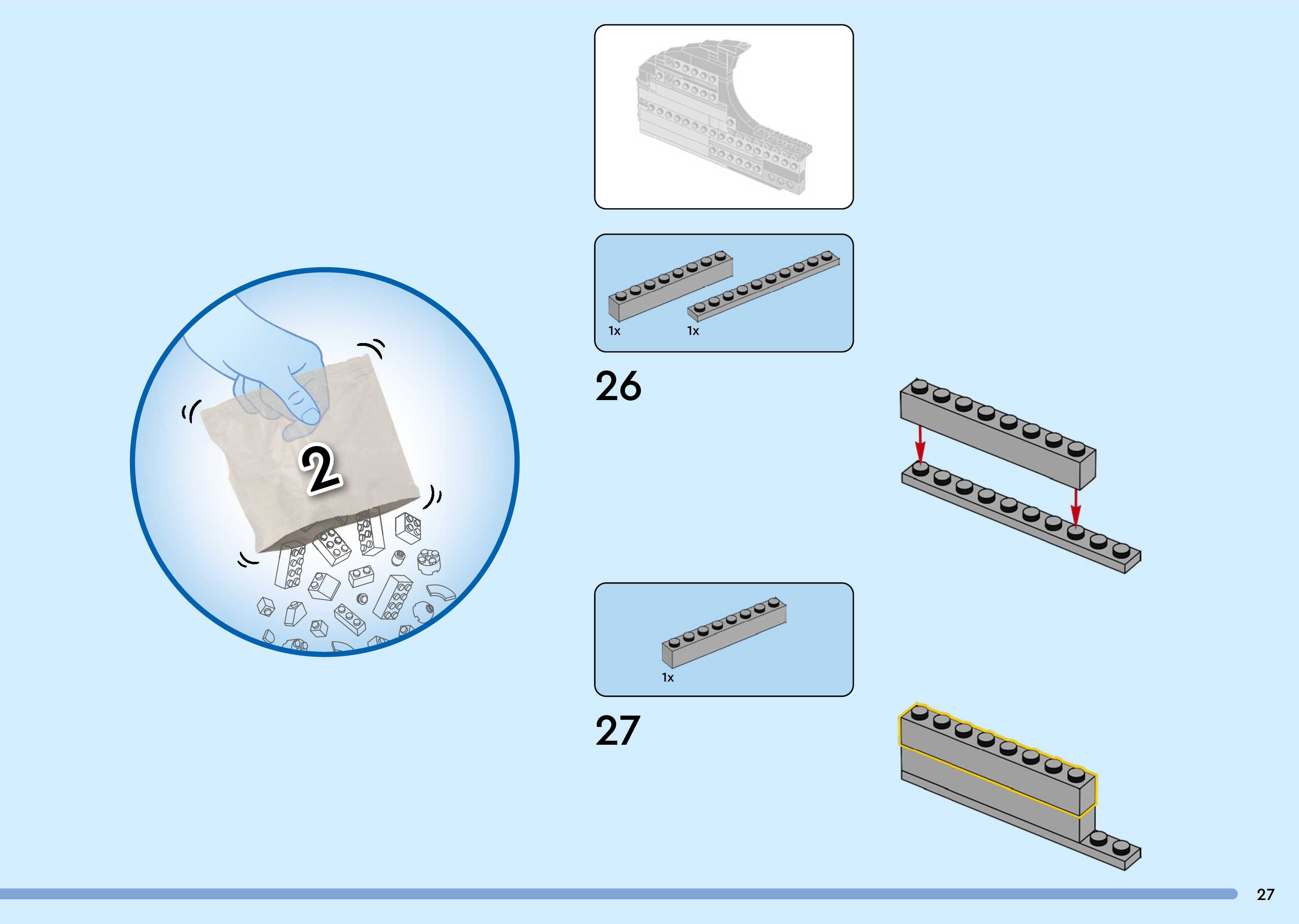 2

1x 1x

26

1x

27

27