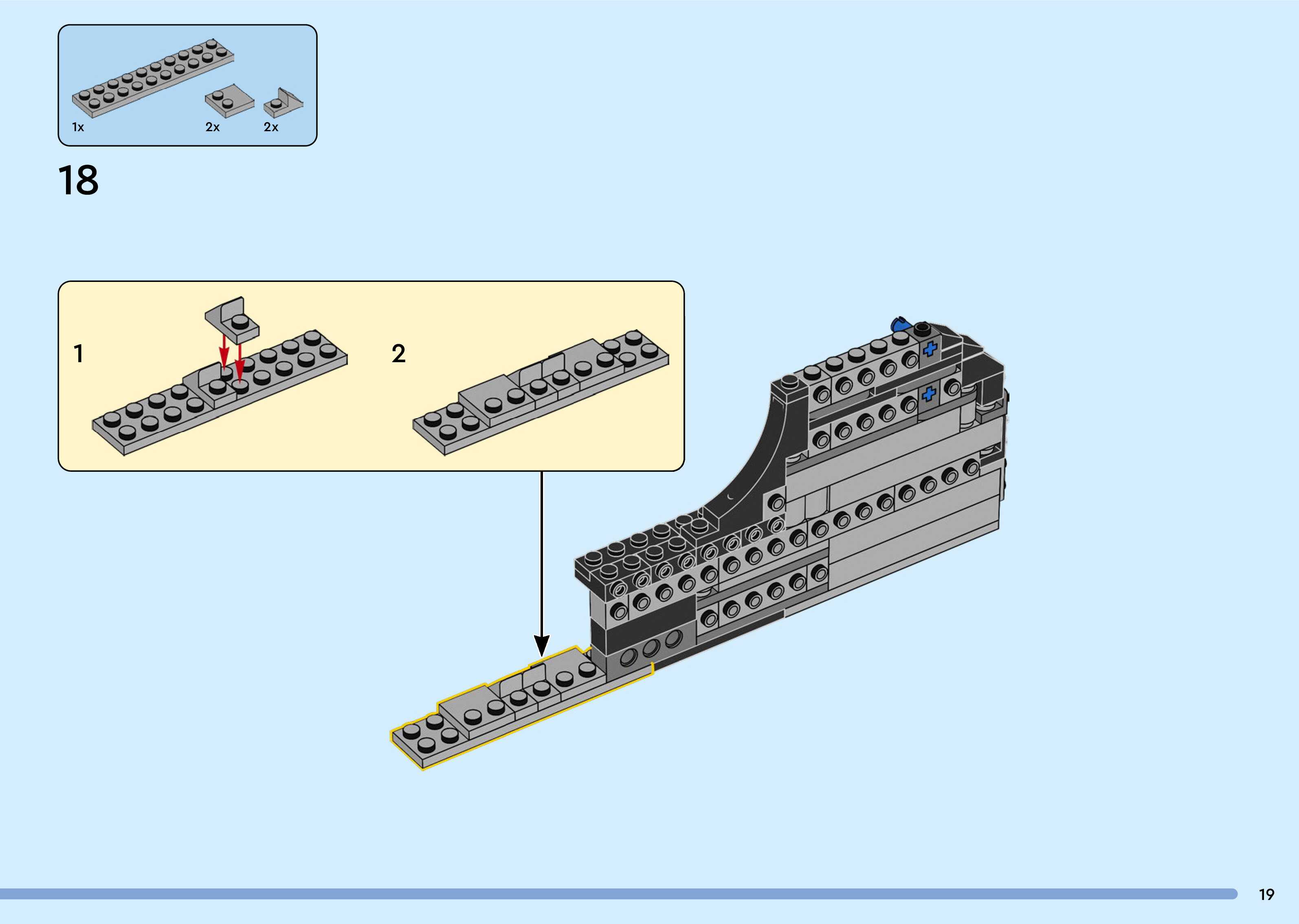 1x 2x 2x

18

1

2

19