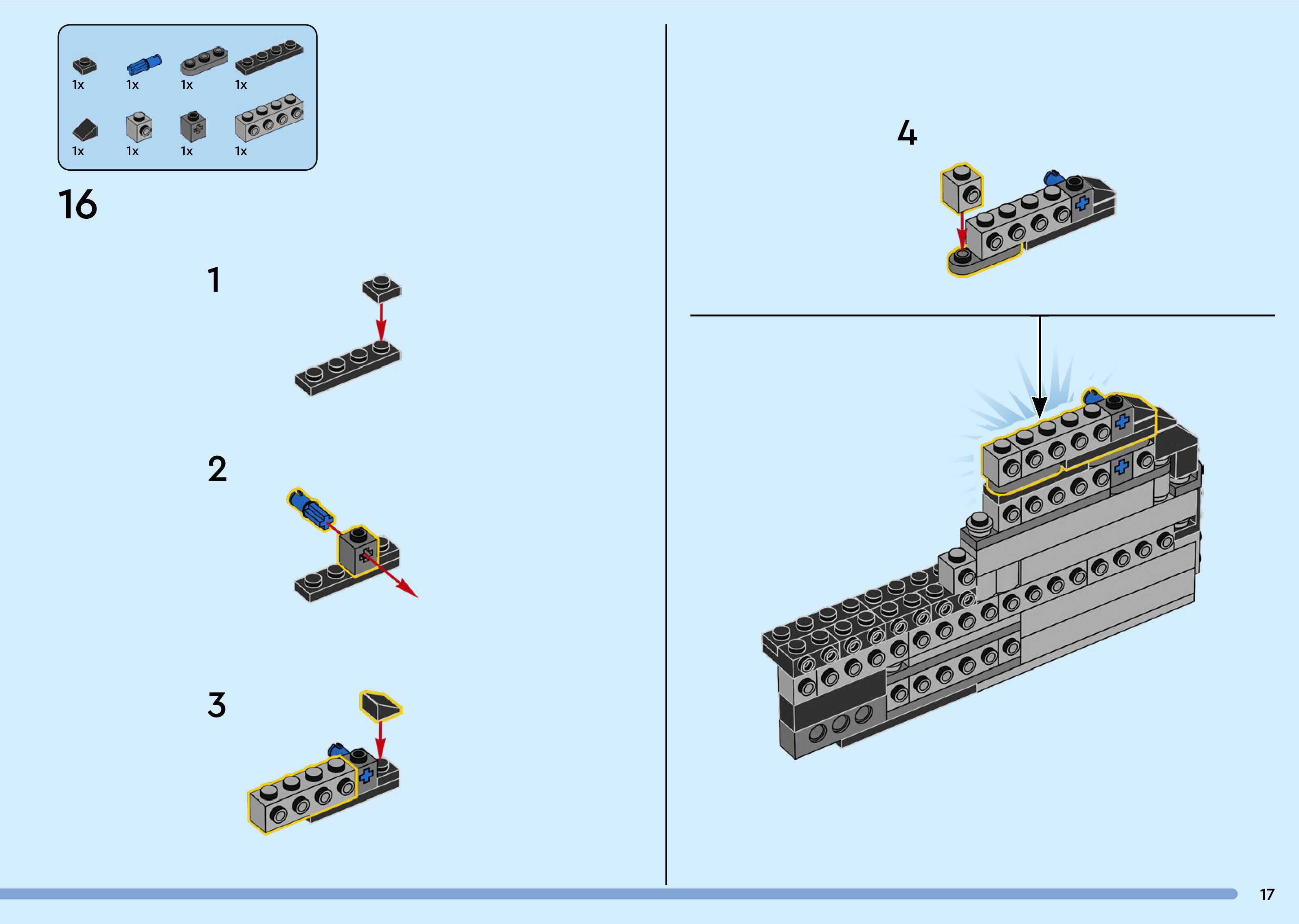 1x 1x 1x 1x
1x 1x 1x 1x

16

1

2

3

4

17