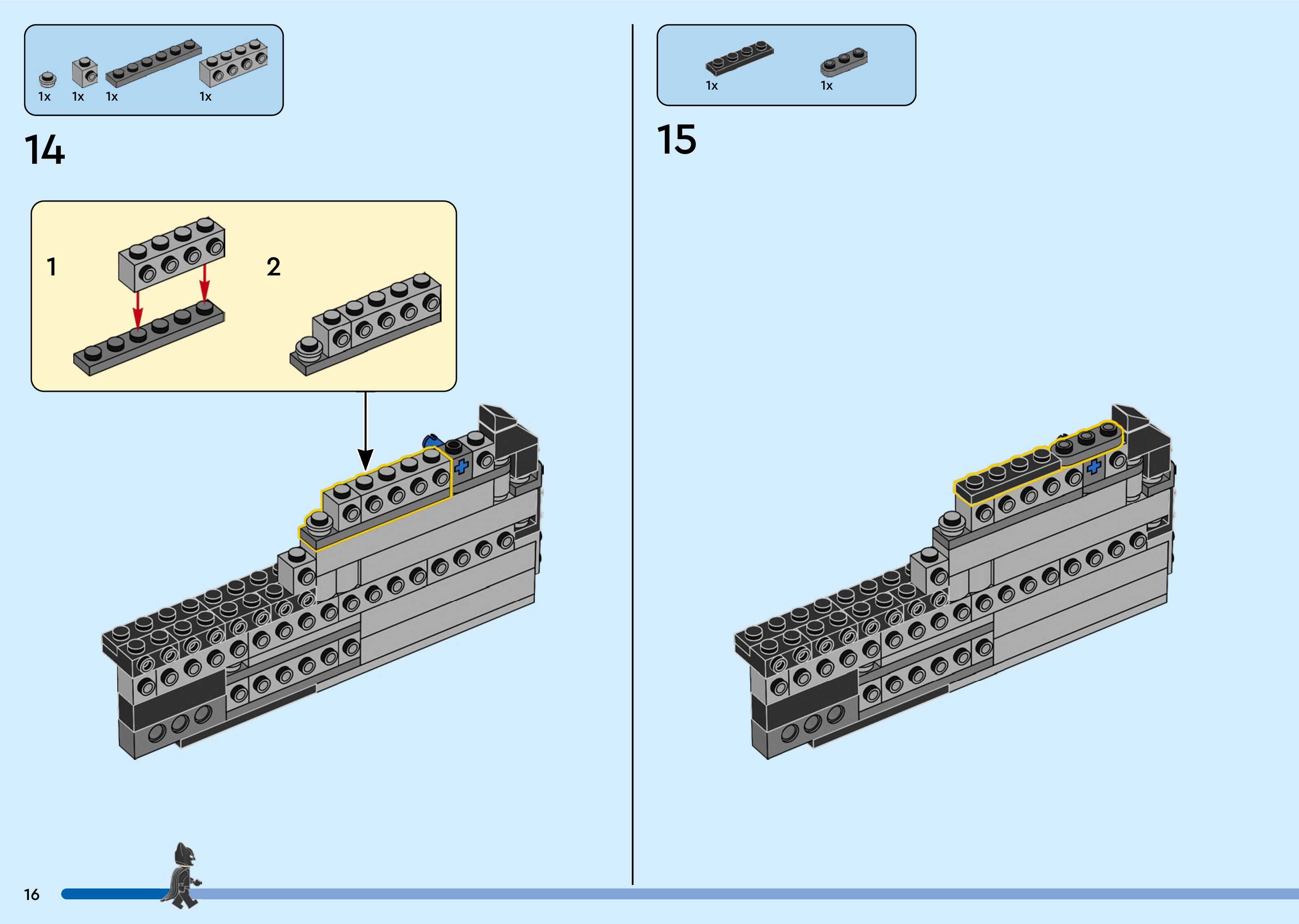 1x 1x 1x 1x

14

1

2

1x 1x

15

16