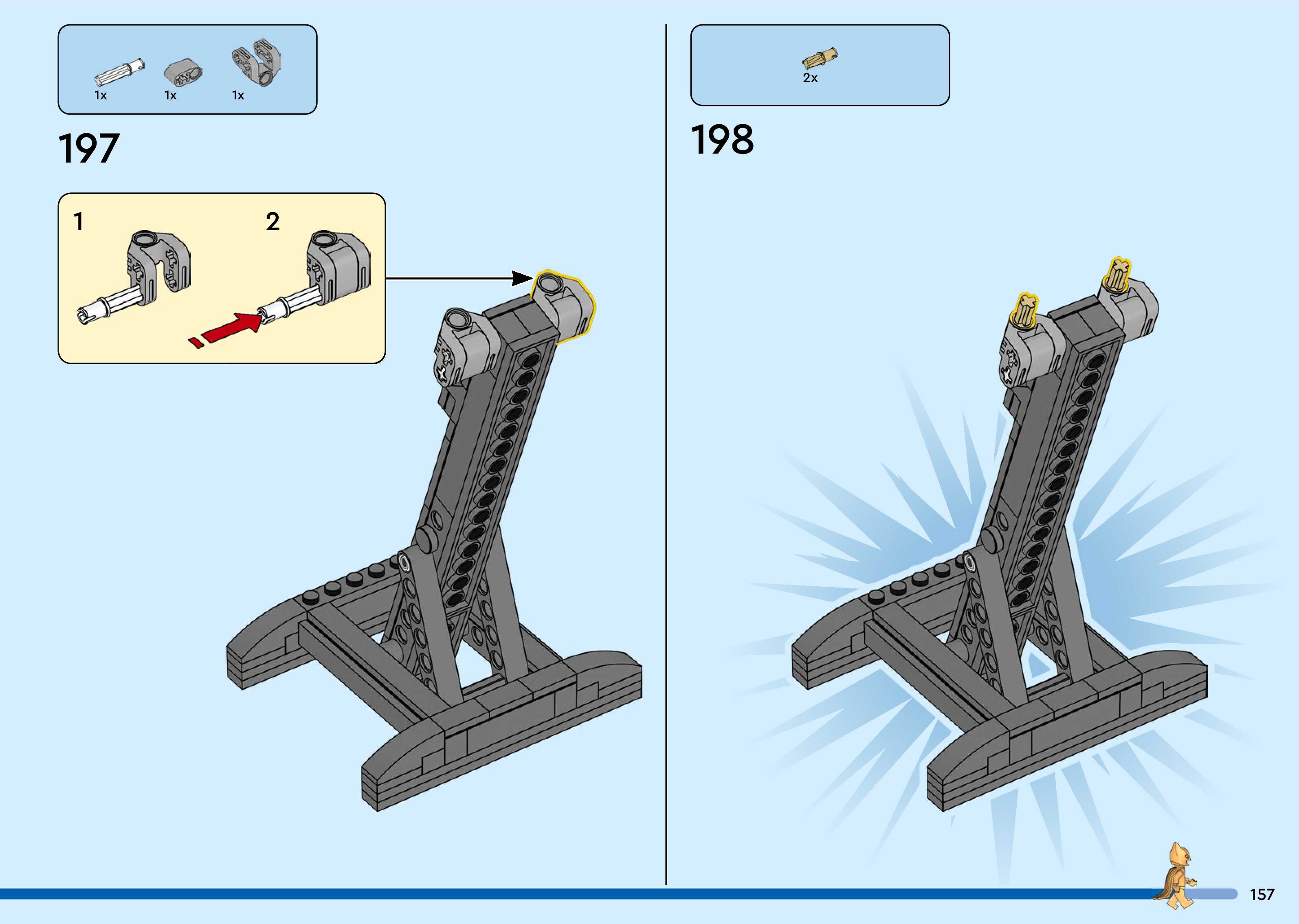 1x 1x 1x

197

1

2

2x

198

157