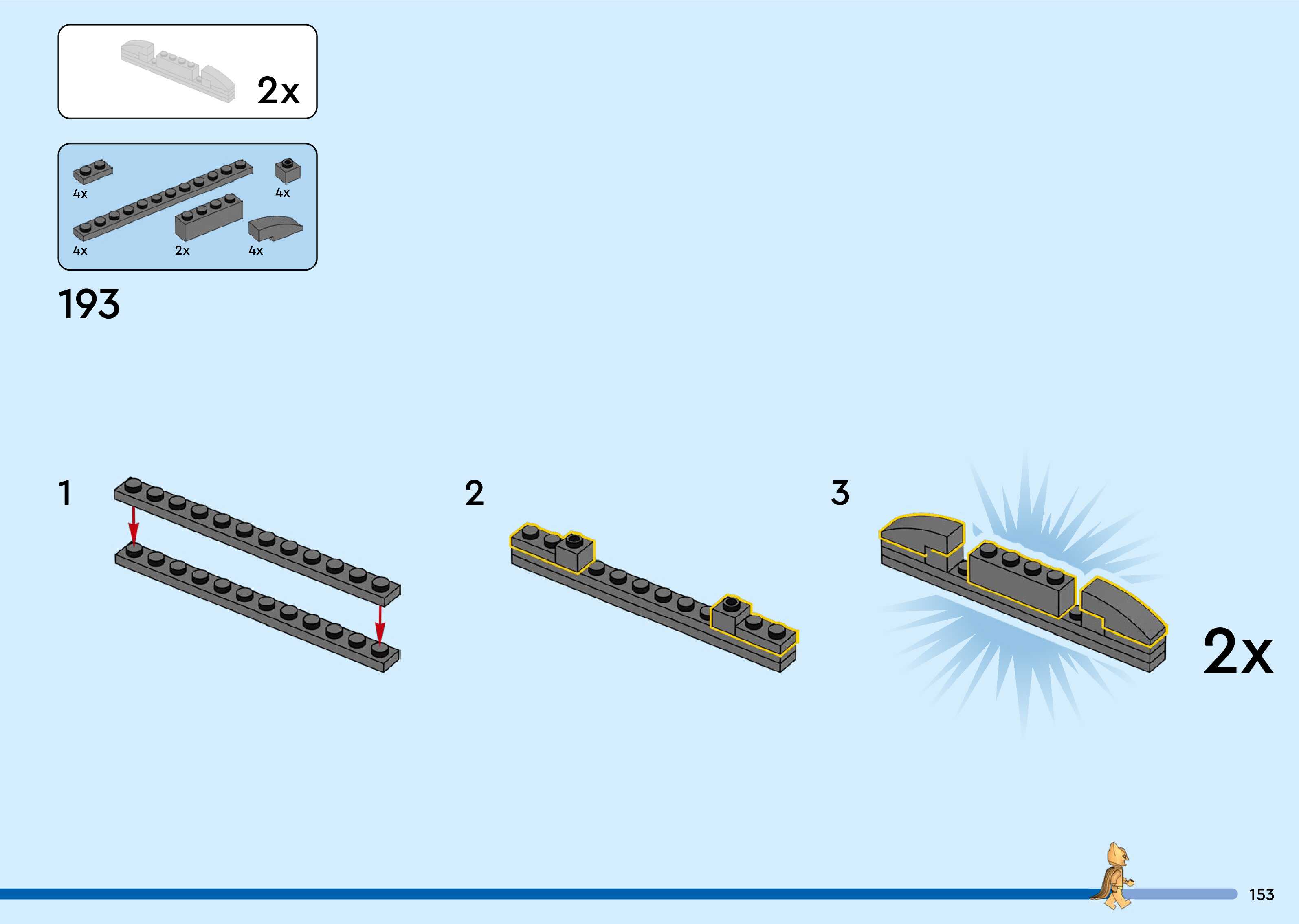 2x

4x
4x
4x
2x
4x

193

1

2

3

2x

153