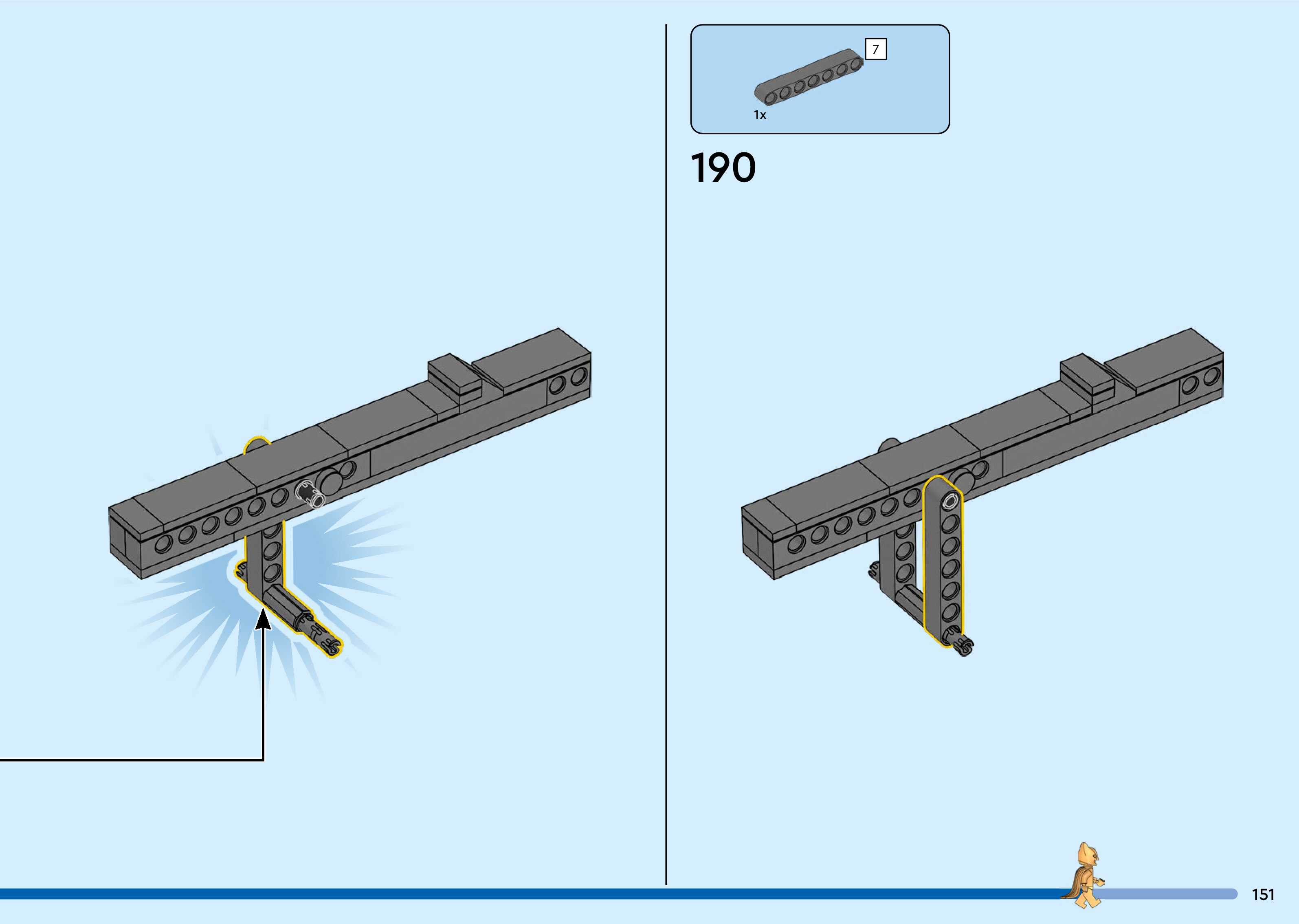 7
1x
190
151