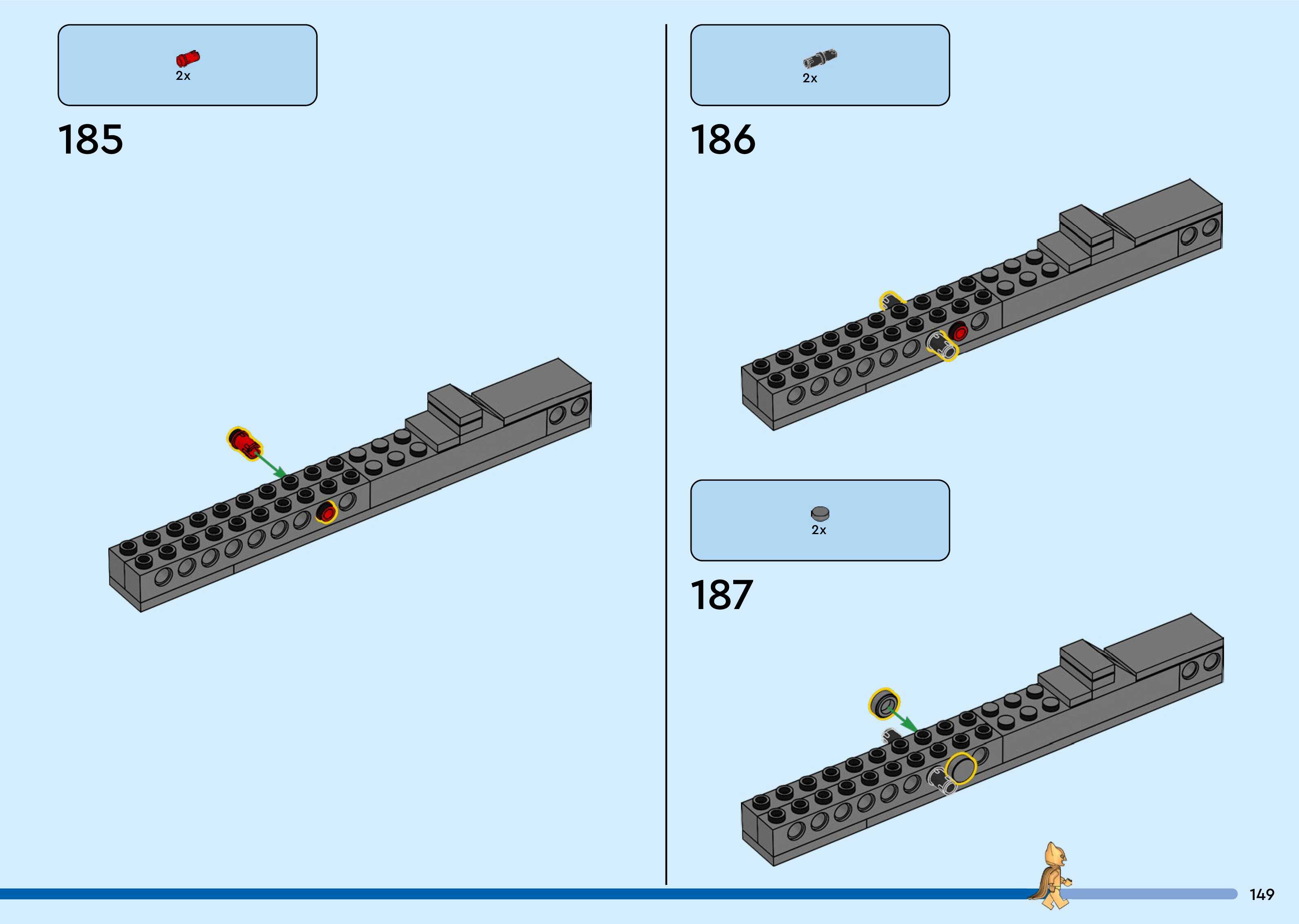 2x

185

2x

186

2x

187

149