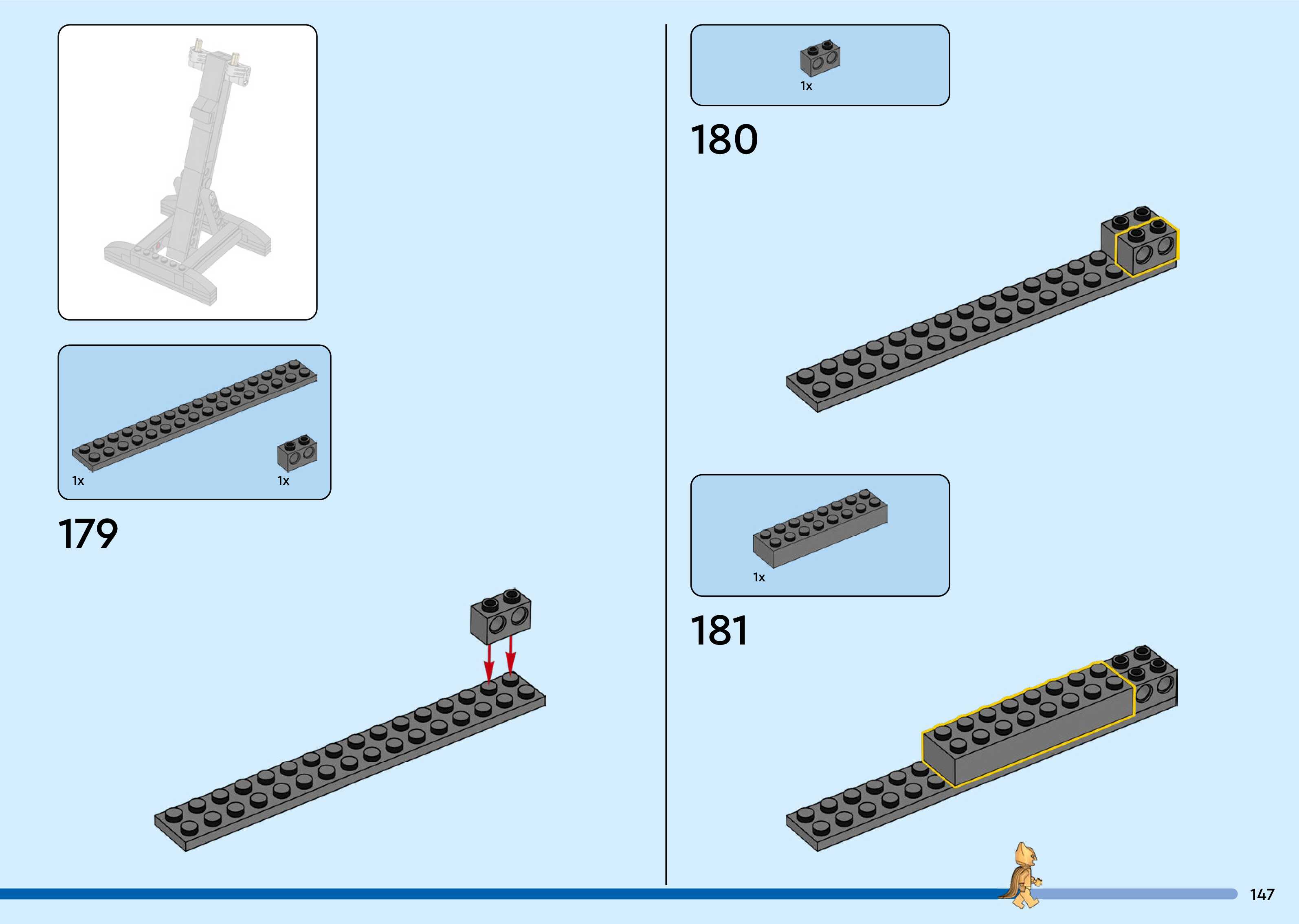 1x

1x

179

1x

180

1x

181

147