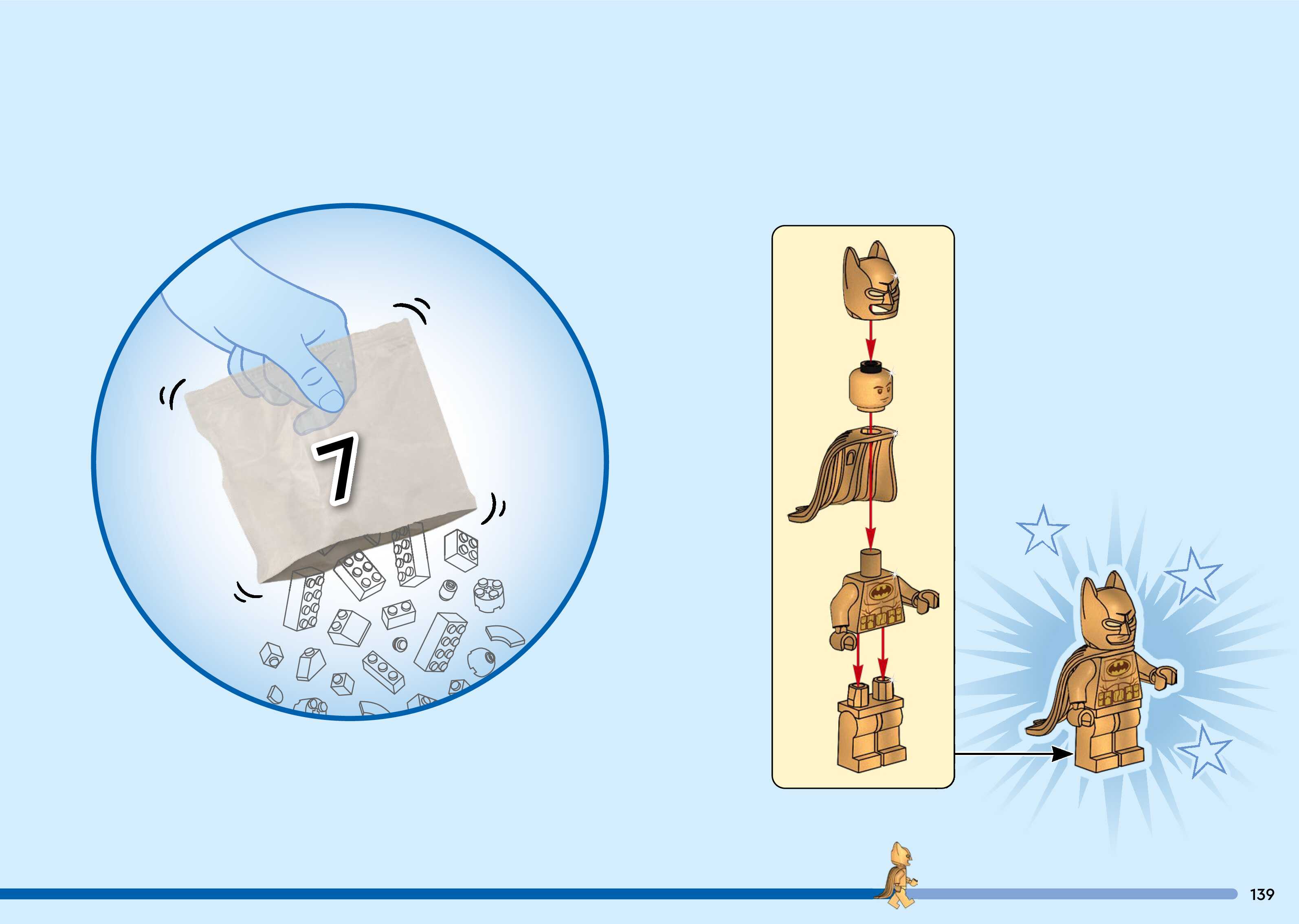 7

139