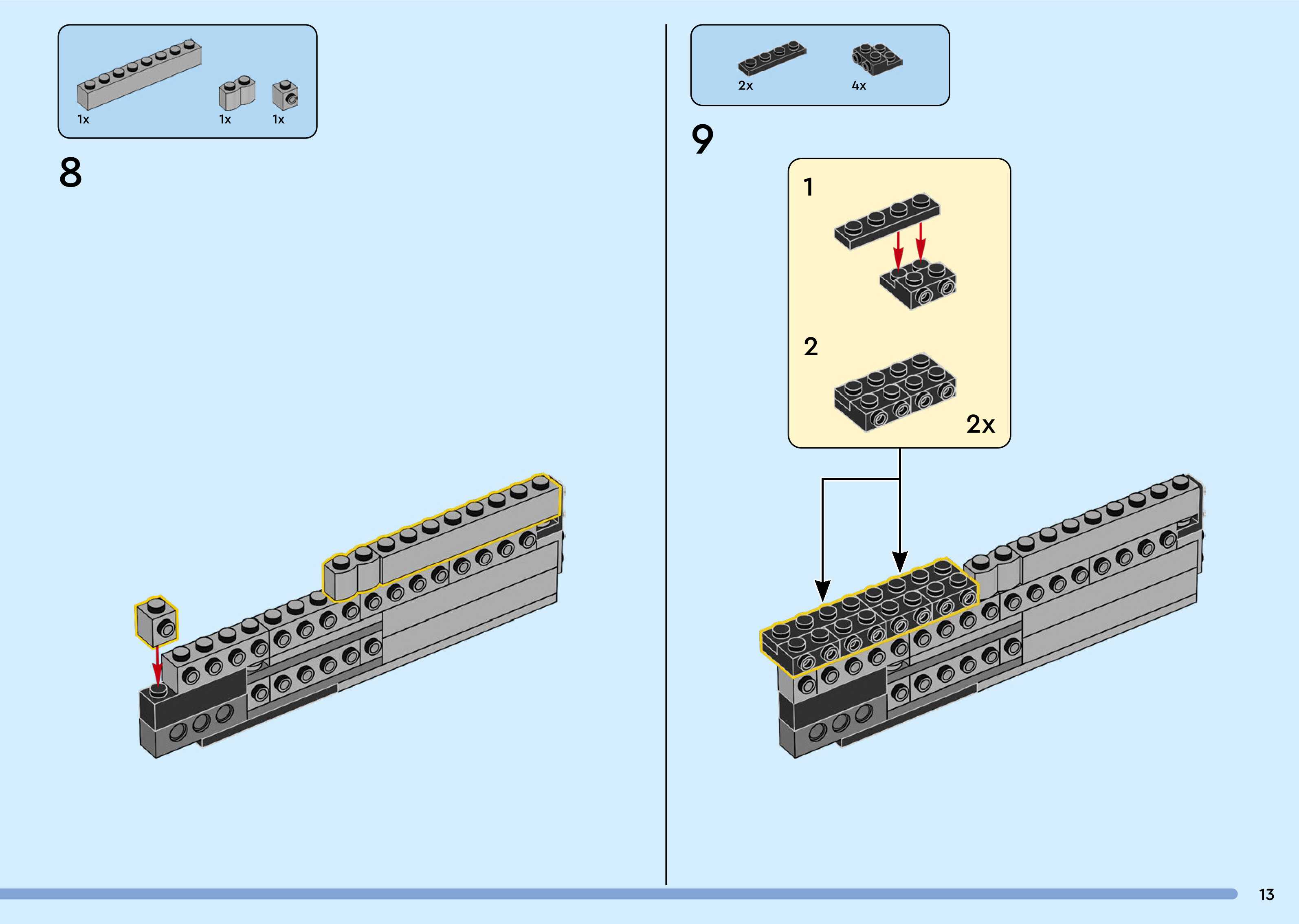 1x 1x 1x

8

2x 4x

9

1

2

2x

13