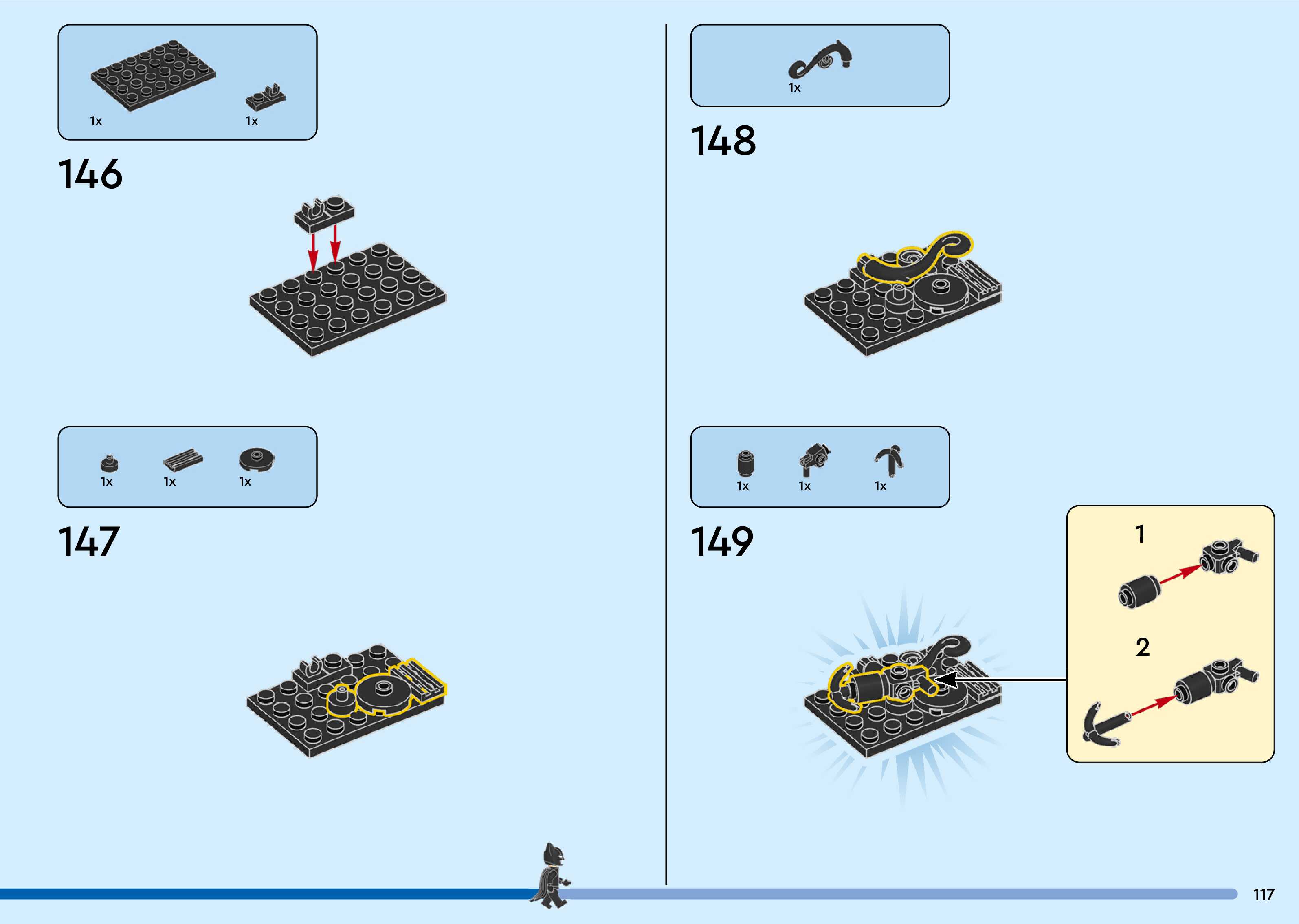 1x 1x

146

1x 1x 1x

147

1x

148

1x 1x 1x

149

1

2

117