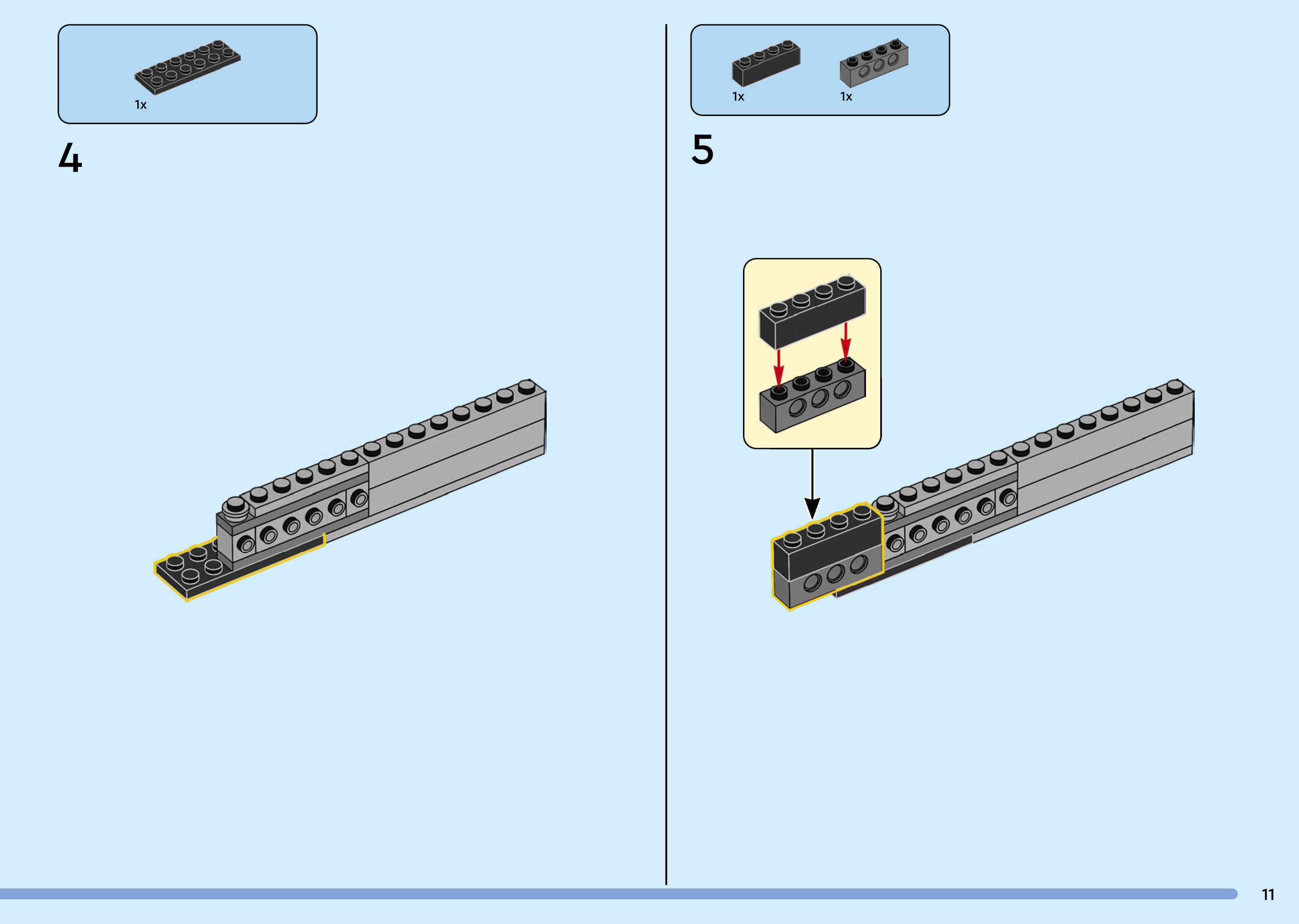 1x

4

1x
1x

5

11