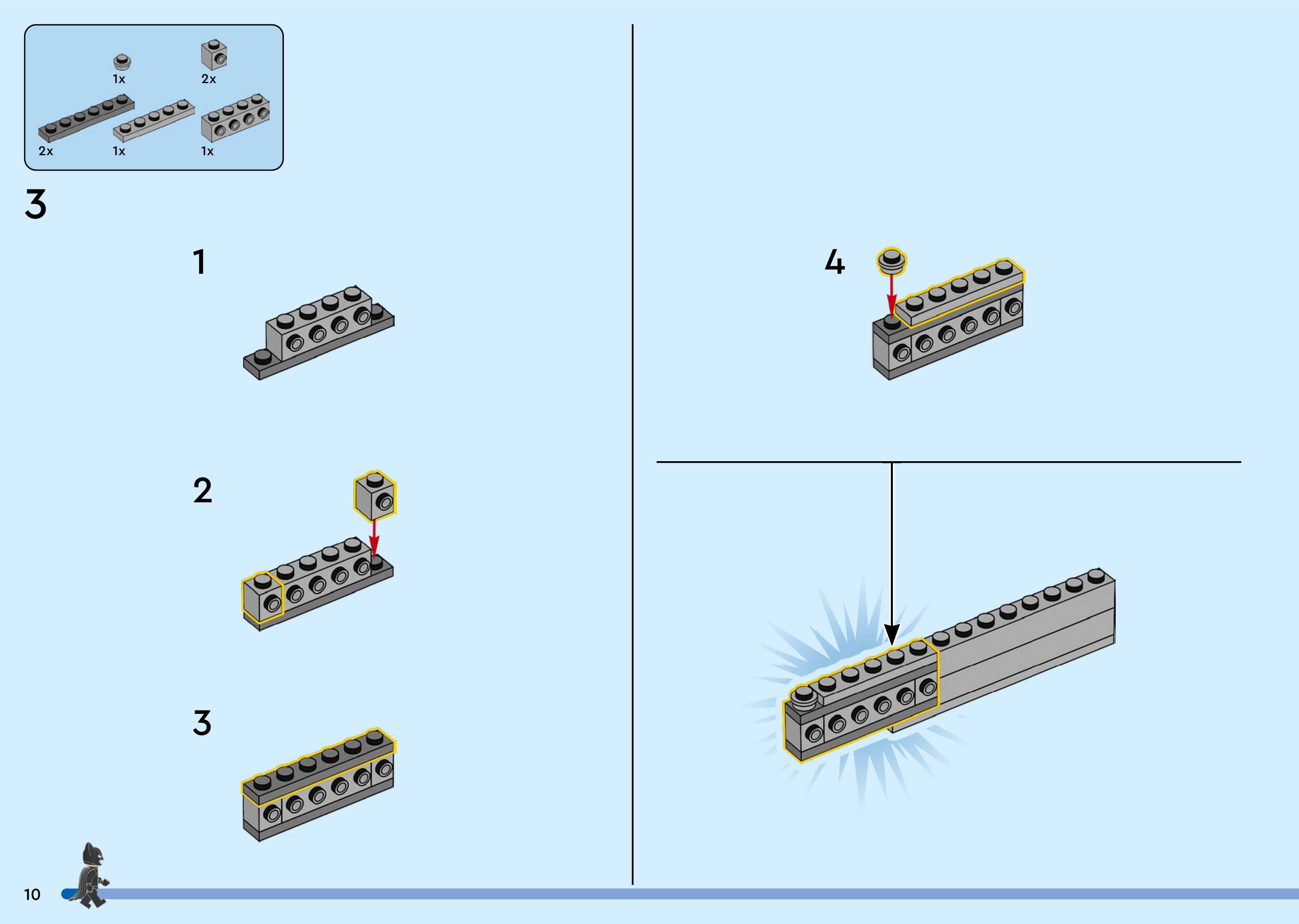 1x
2x
2x
1x
1x

3

1

2

3

4

10