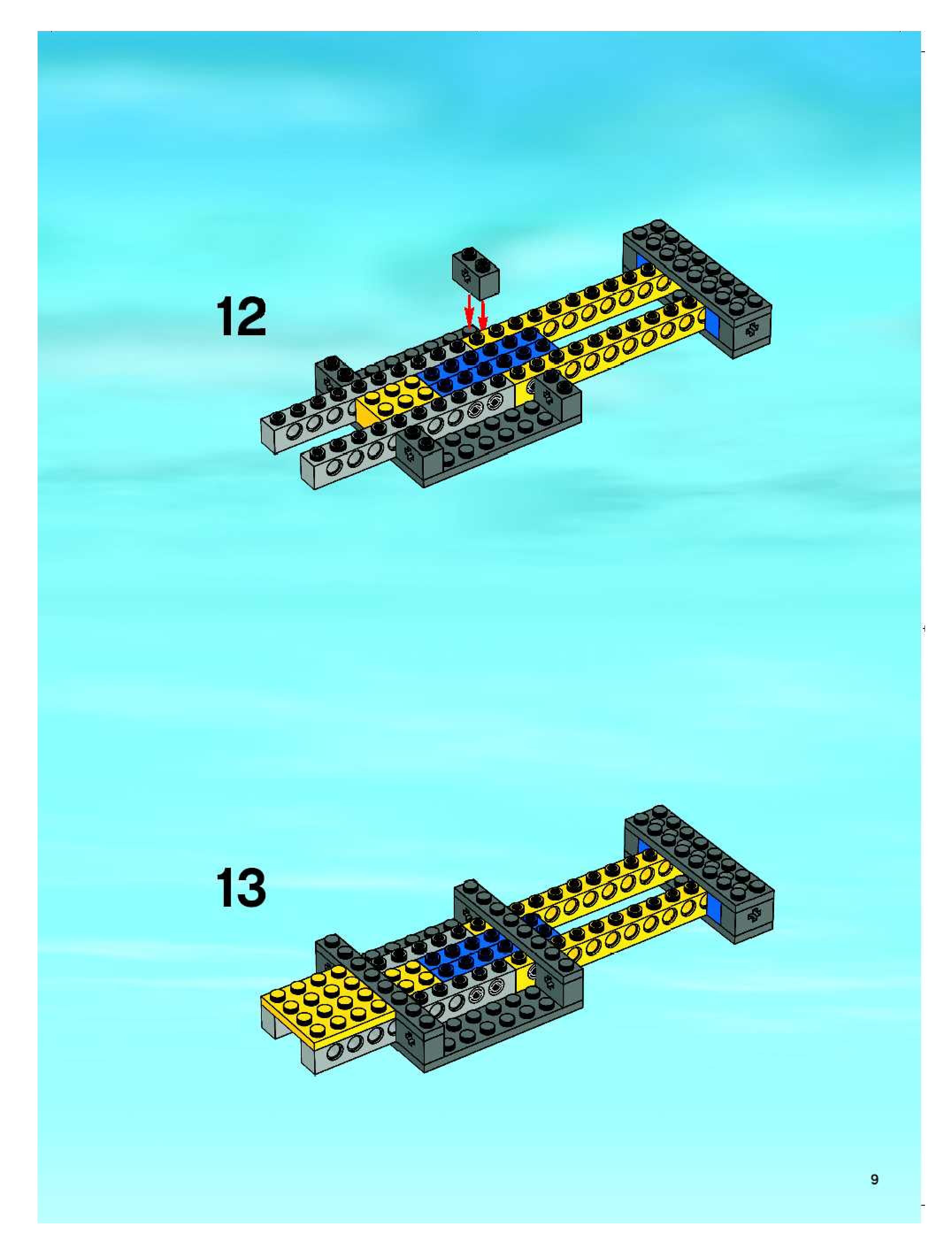 12

13

9