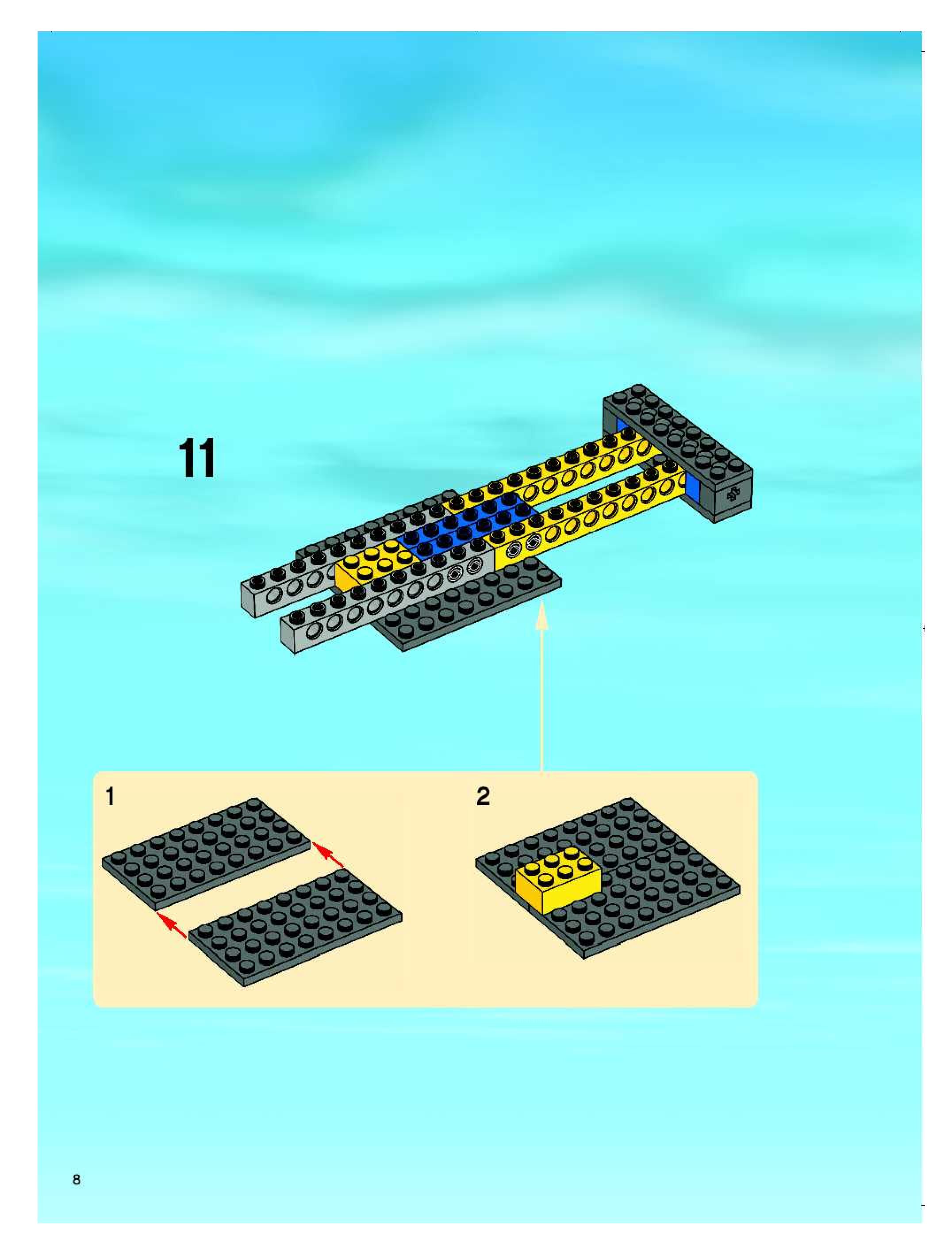 11

1

2

8