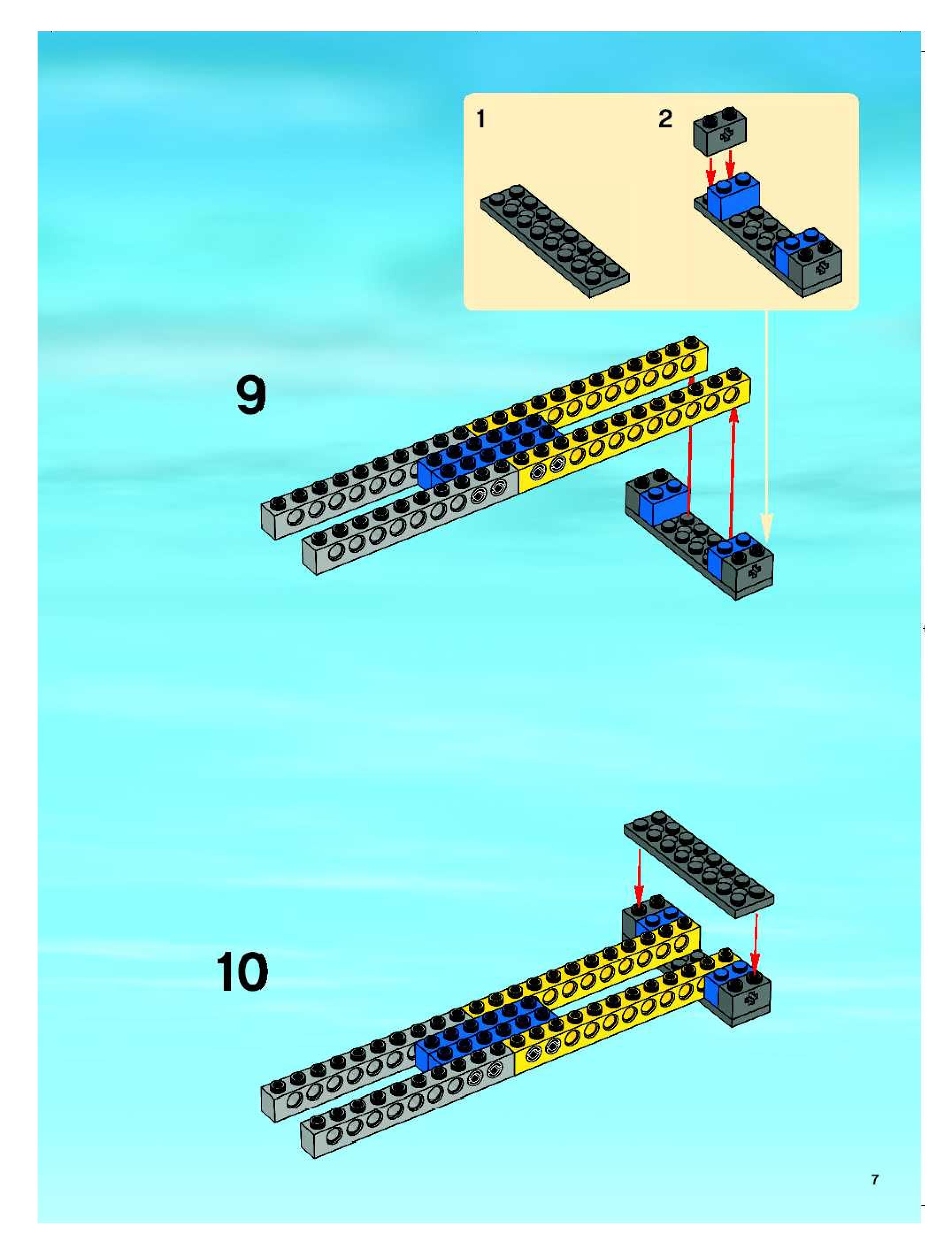 1

2

9

10

7