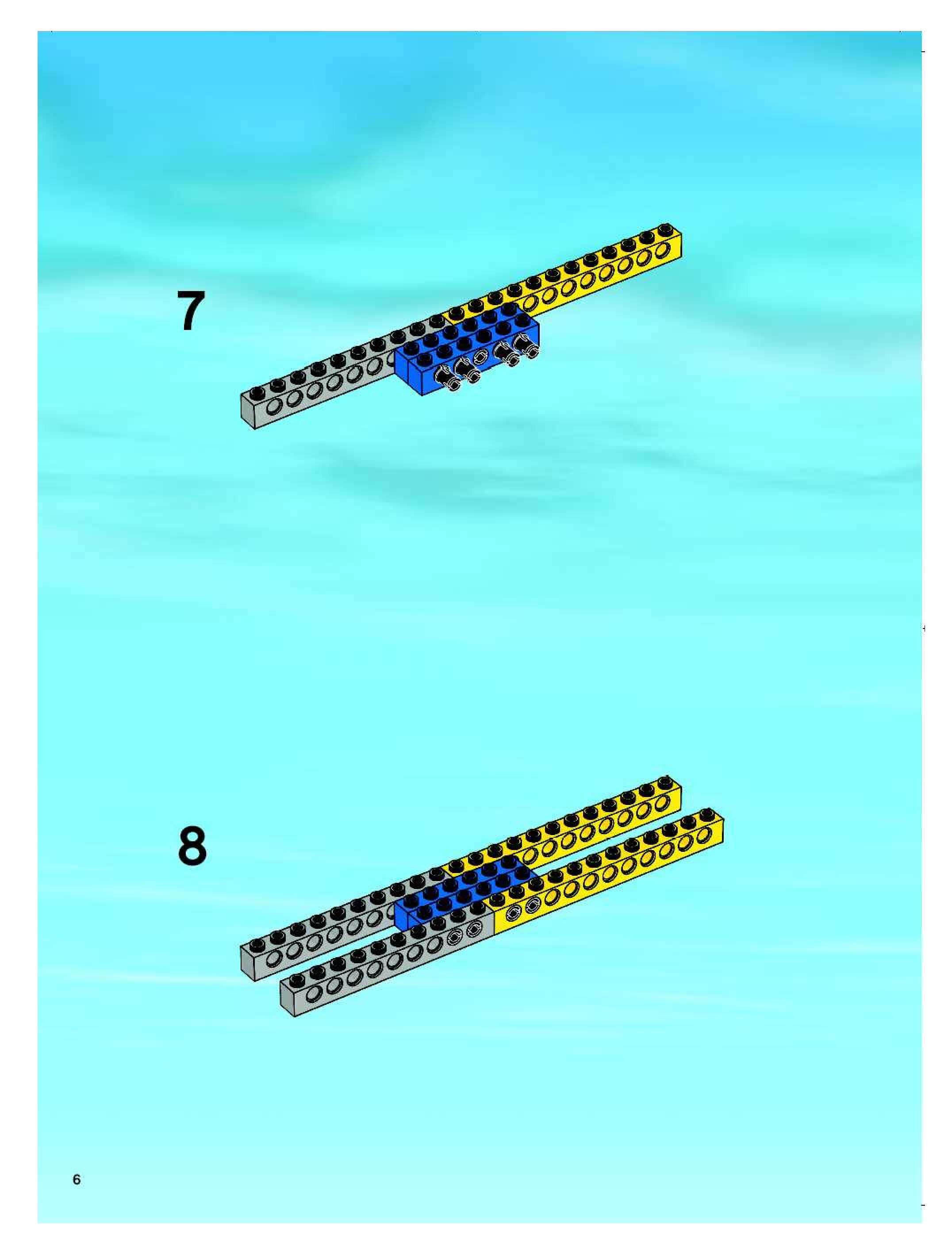 7

8

6