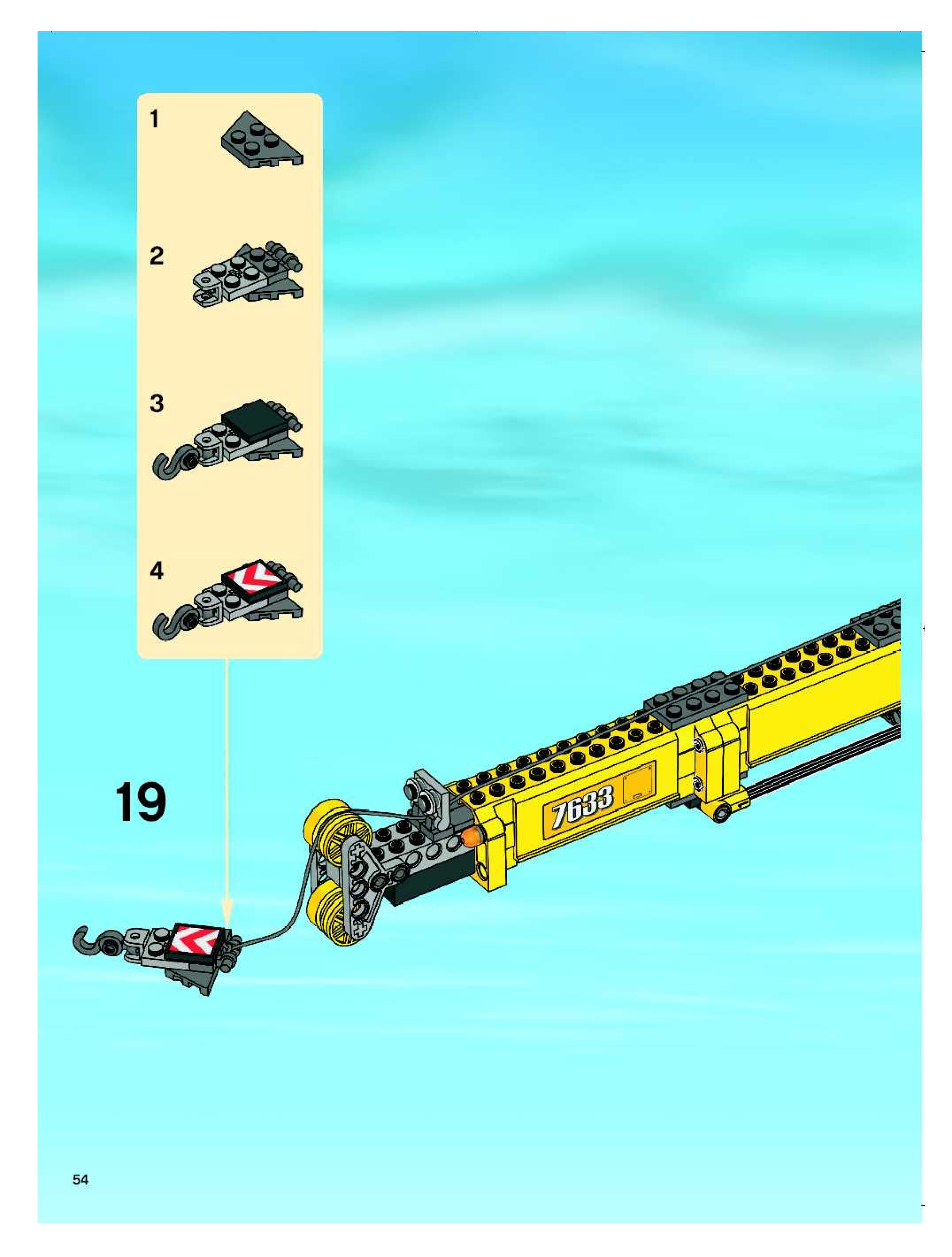 1

2

3

4

19

7633

54